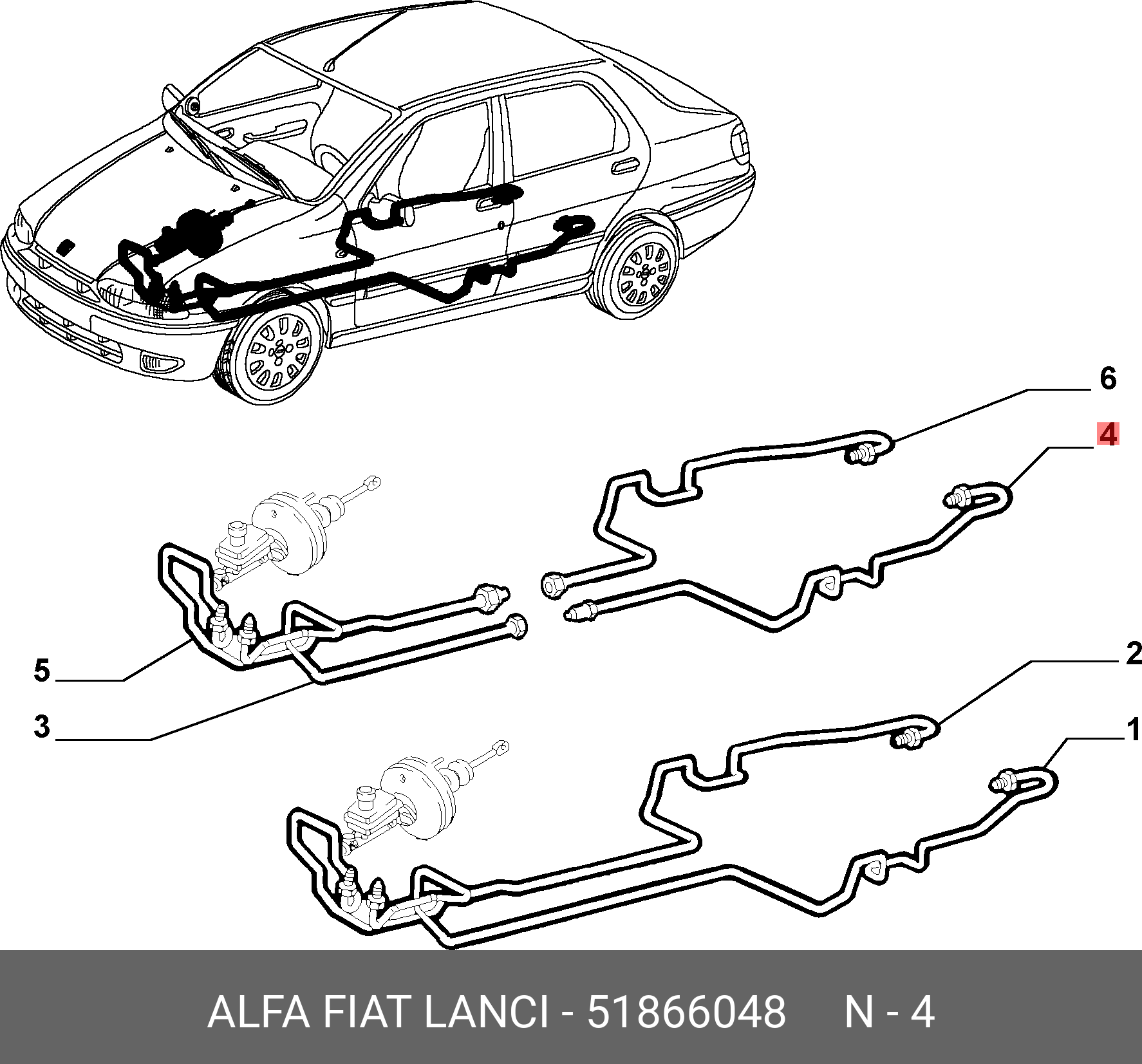 6
4
5
3
2
1
ALFA FIAT LANCI - 51866048 N - 4