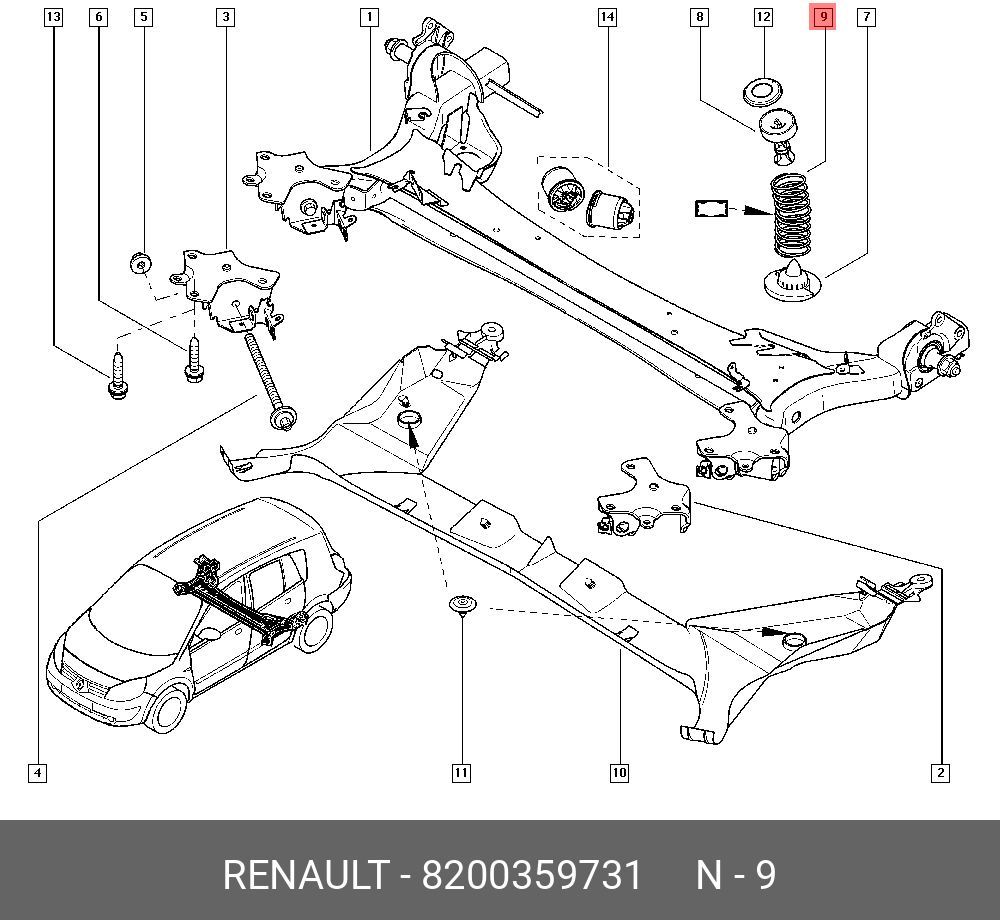 13 6 5 3 1 14 8 12 9 7

4 11 10 2

RENAULT - 8200359731 N - 9