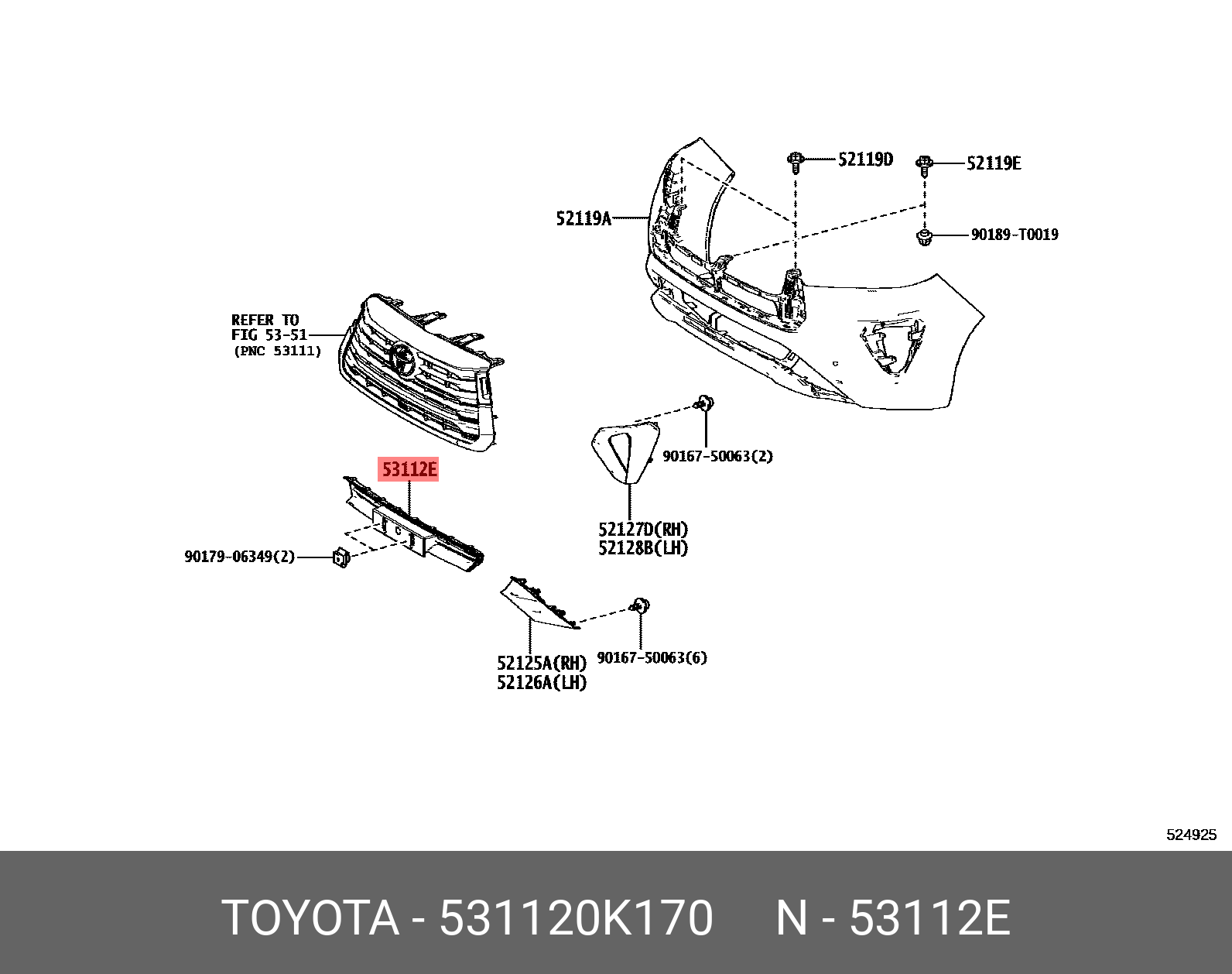 52119D
52119E
52119A
90189-T0019
REFER TO
FIG 53-51
(PNC 53111)
90167-50063(2)
53112E
52127D(RH)
52128B(LH)
90179-06349(2)
52125A(RH)
52126A(LH)
90167-50063(6)
524925
TOYOTA - 531120K170 N - 53112E