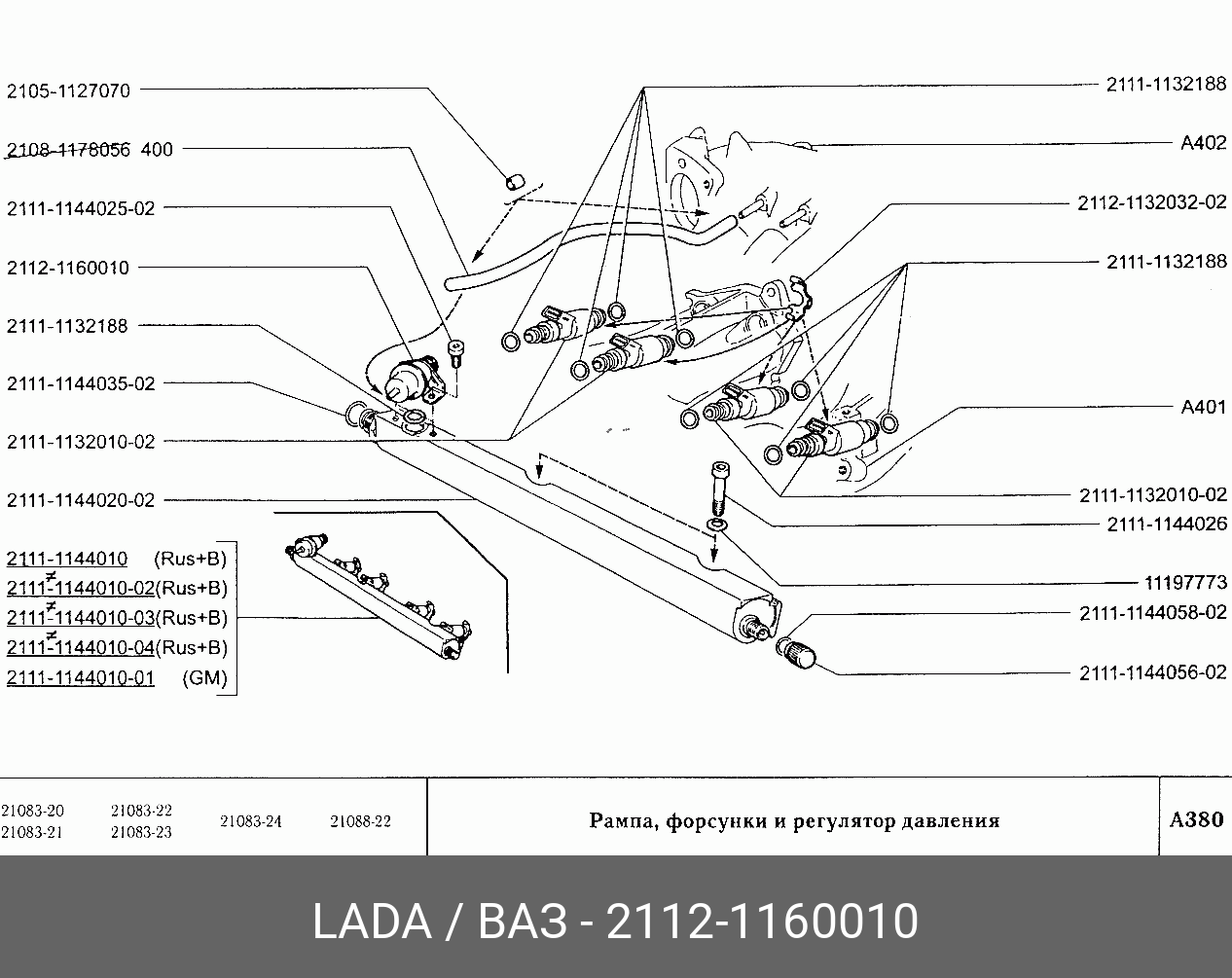 2105-1127070
2108-1178056 400
2111-1144025-02
2112-1160010
2111-1132188
2111-1144035-02
2111-1132010-02
2111-1144020-02
2111-1144010 (Rus+B)
2111-1144010-02(Rus+B)
2111-1144010-03(Rus+B)
2111-1144010-04(Rus+B)
2111-1144010-01 (GM)

2111-1132188
A402
2112-1132032-02
2111-1132188
A401
2111-1132010-02
2111-1144026
11197773
2111-1144058-02
2111-1144056-02

21083-20
21083-21
21083-22
21083-23
21083-24
21088-22
Рампа, форсунки и регулятор давления
A380

LADA / ВАЗ - 2112-1160010