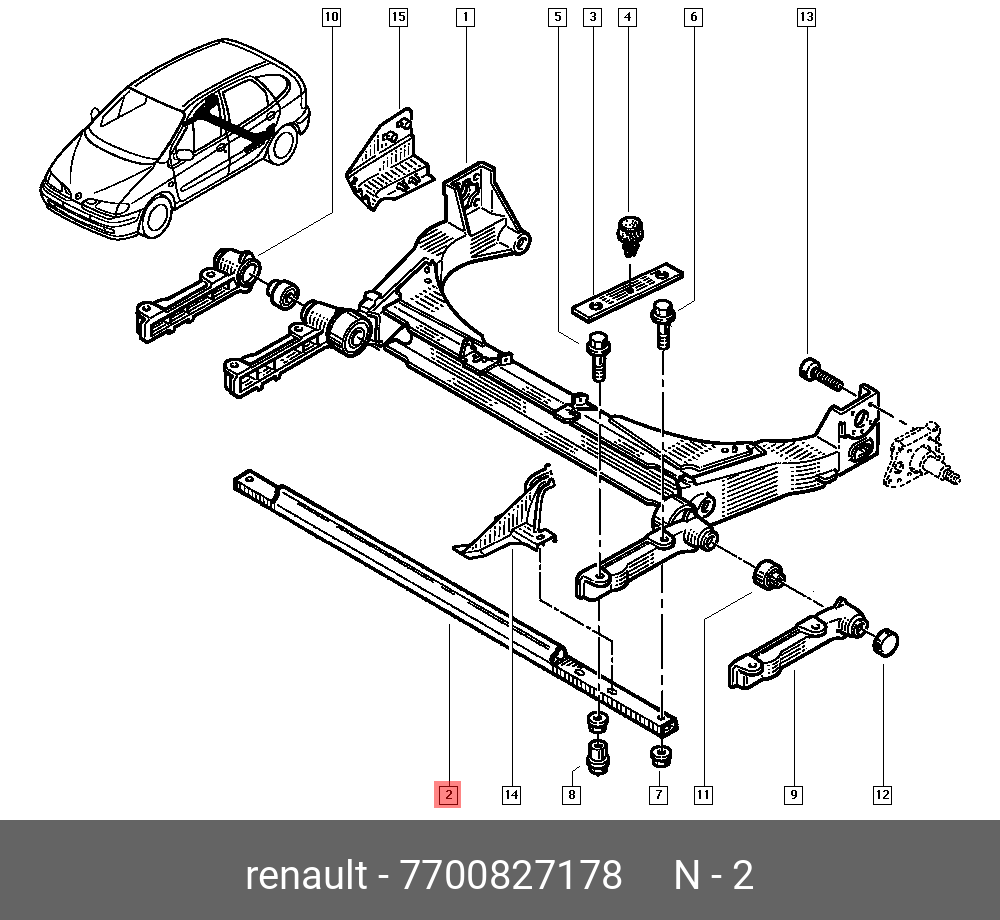 10
15
1
5
3
4
6
13
2
14
8
7
11
9
12

renault - 7700827178 N - 2