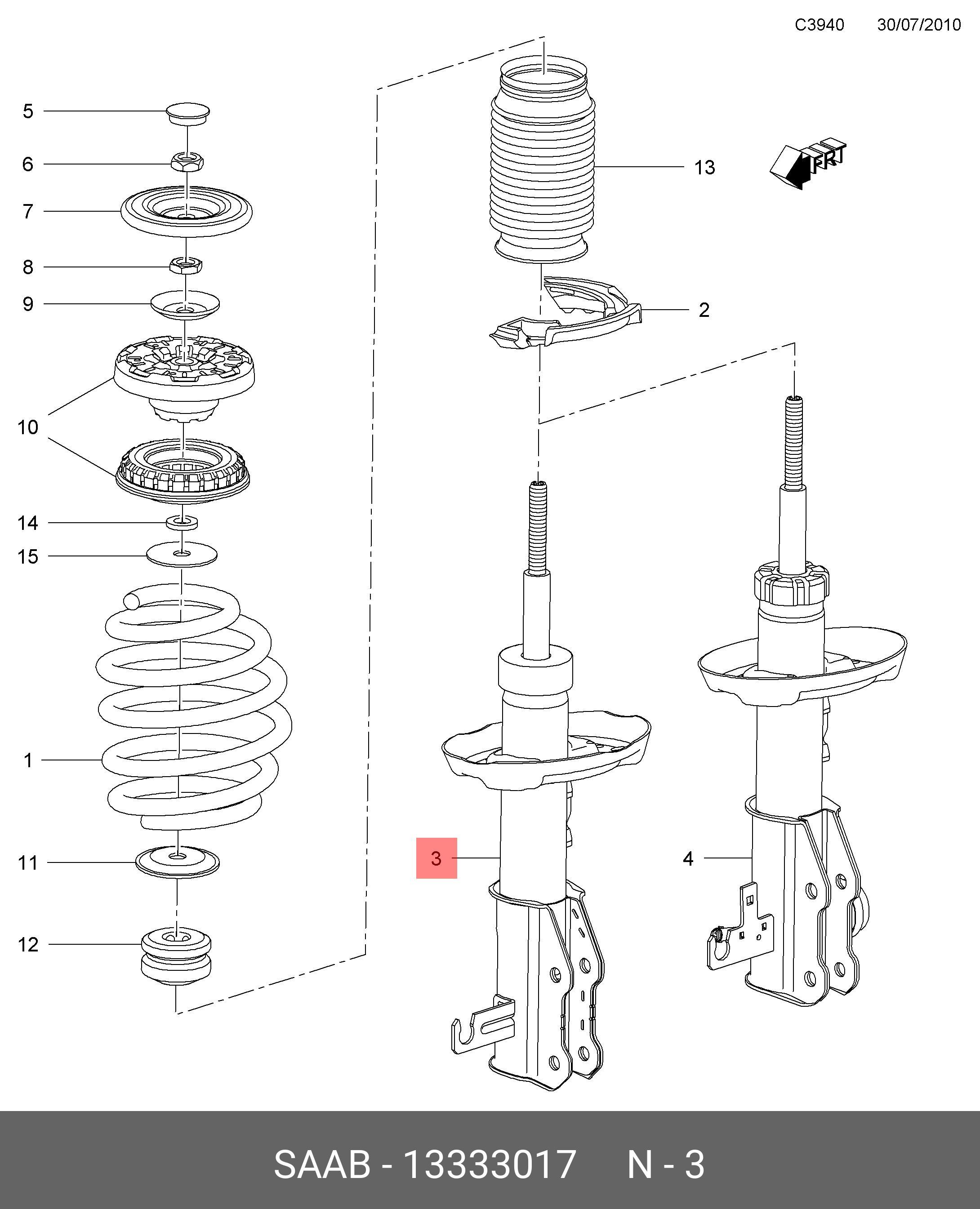 C3940 30/07/2010

5
6
7
8
9
10
14
15
1
11
12

13
FRT
2
3
4

SAAB - 13333017 N - 3