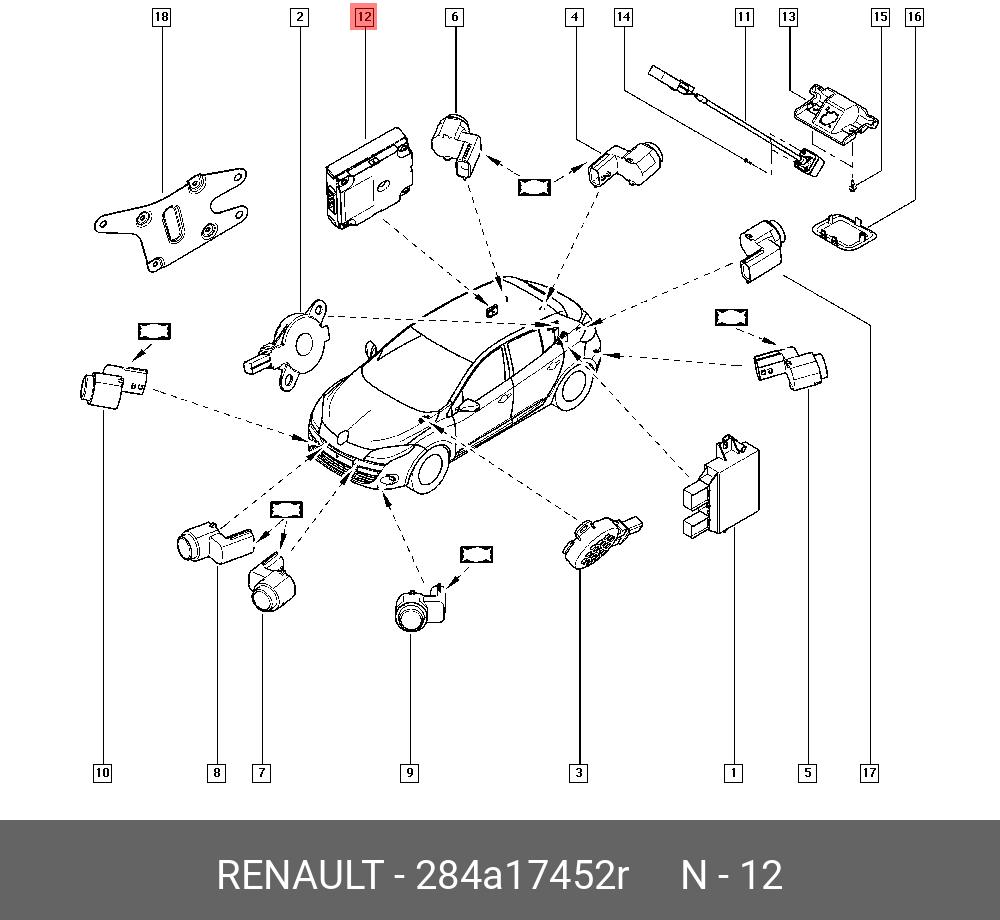 18
2
12
6
4
14
11
13
15
16

10
8
7
9
3
1
5
17

RENAULT - 284a17452r N - 12