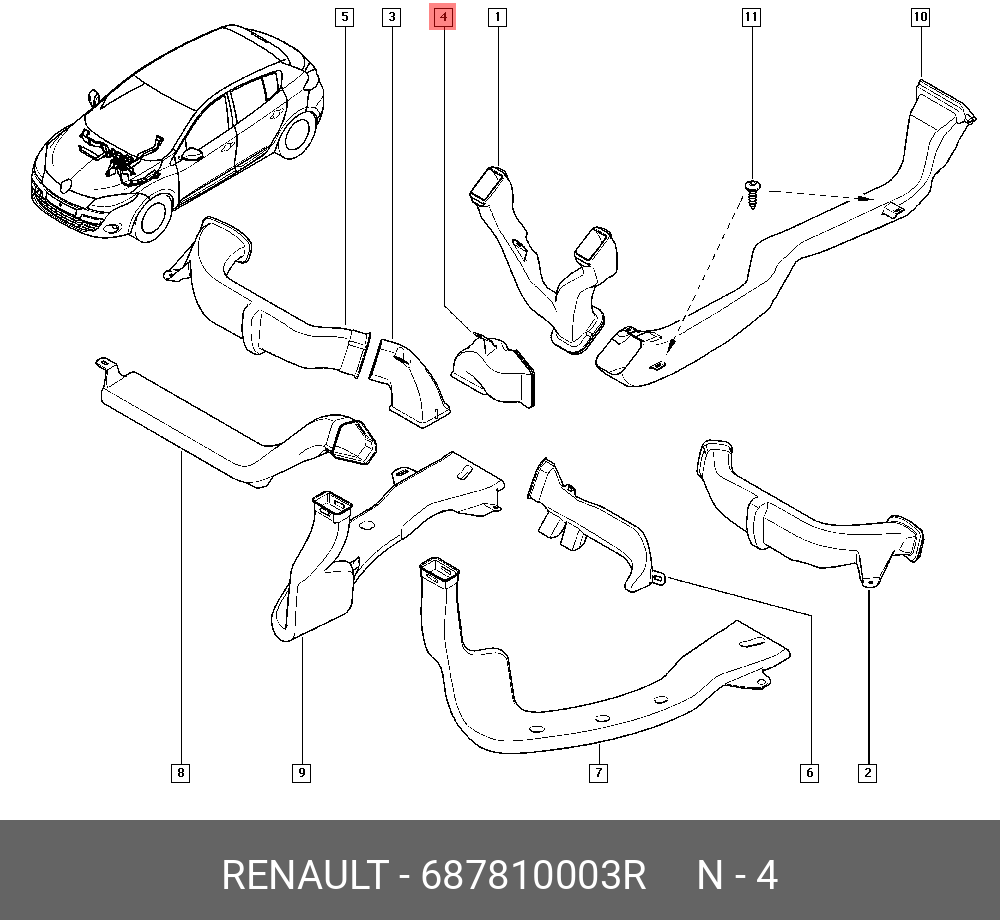 5
3
4
1
11
10
8
9
7
6
2

RENAULT - 687810003R N - 4