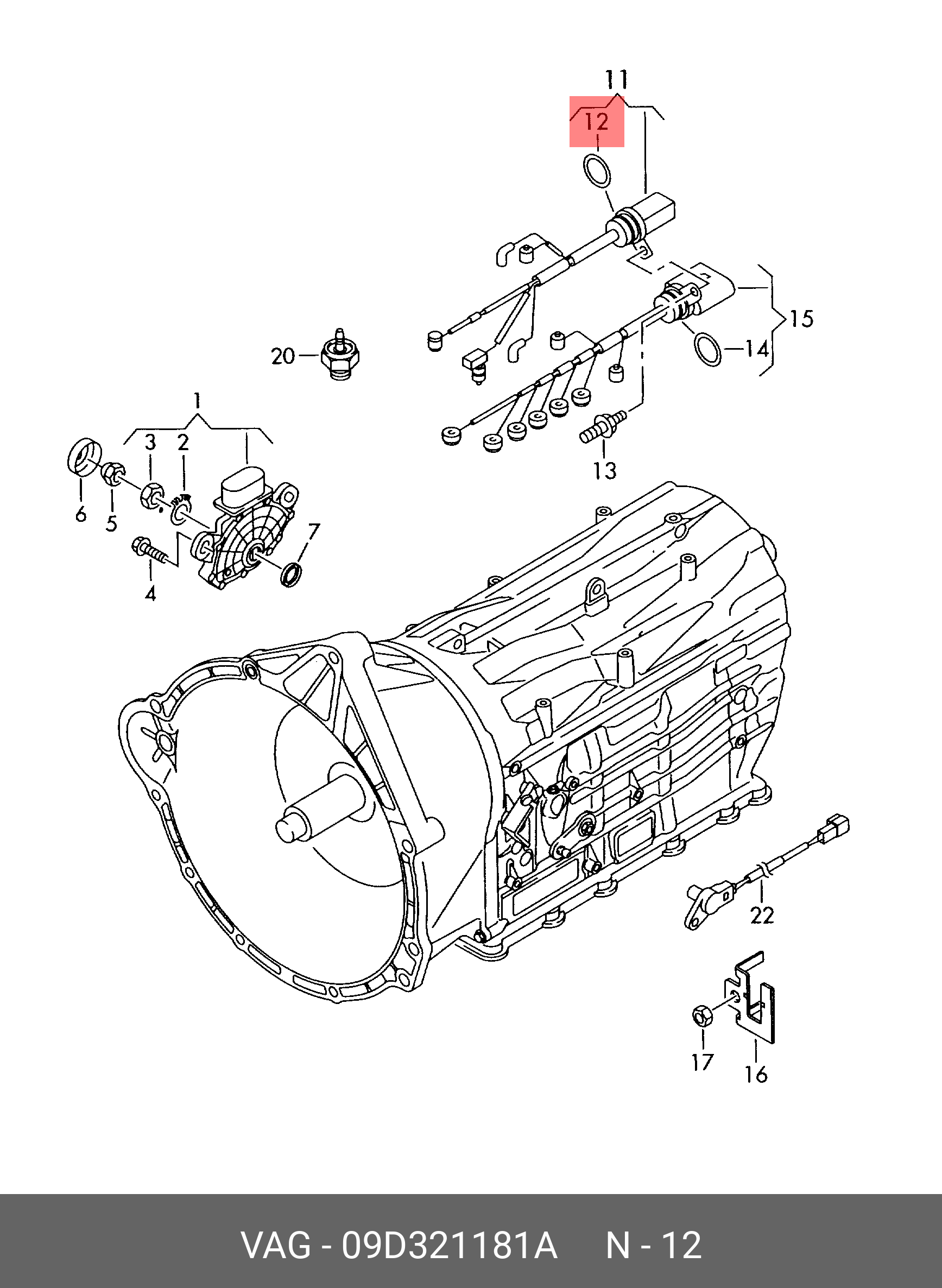 11
12
15
14
20
13
1
3
2
6
5
7
4
22
17
16

VAG - 09D321181A N - 12