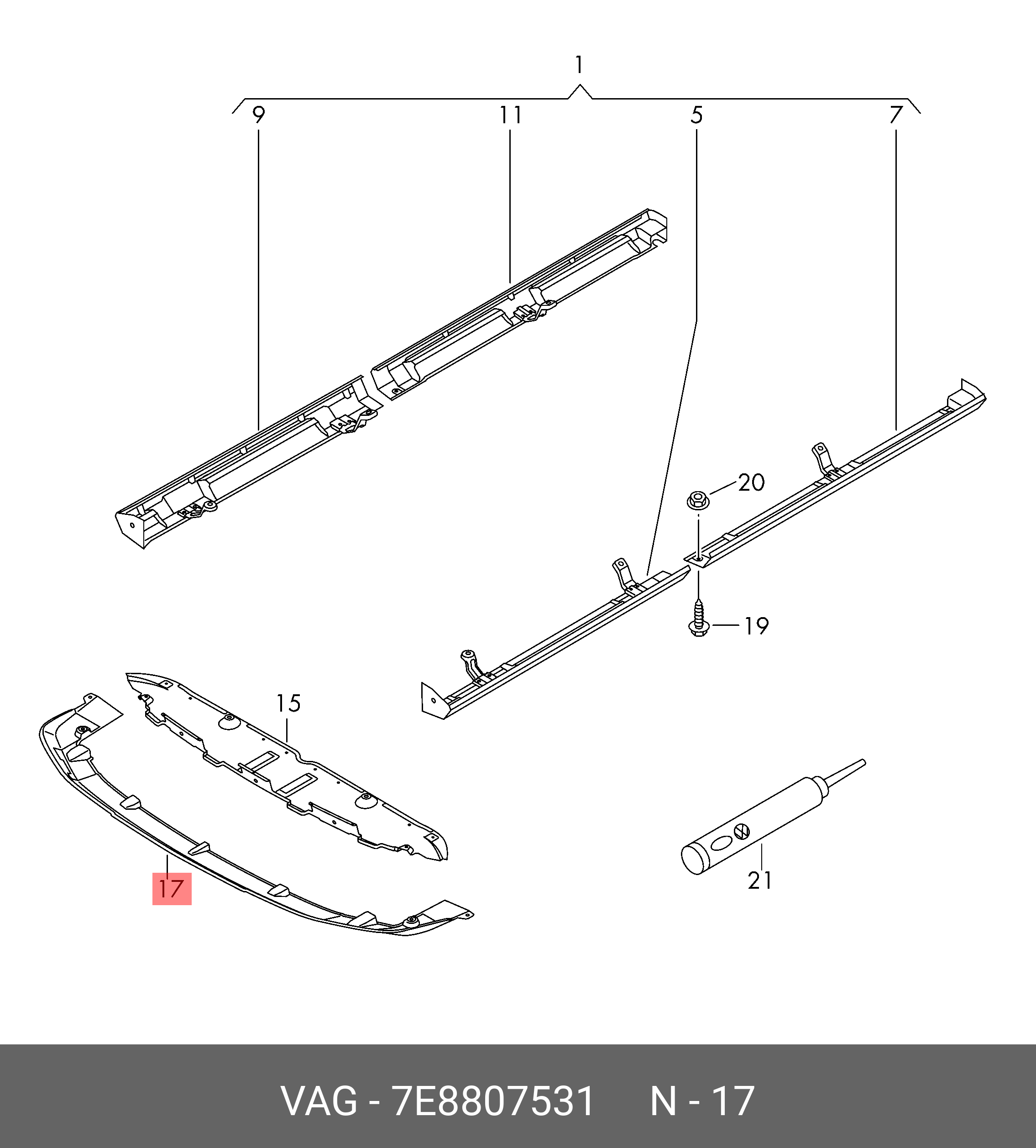 1

9 11 5 7

20

19

15

17

21

VAG - 7E8807531 N - 17