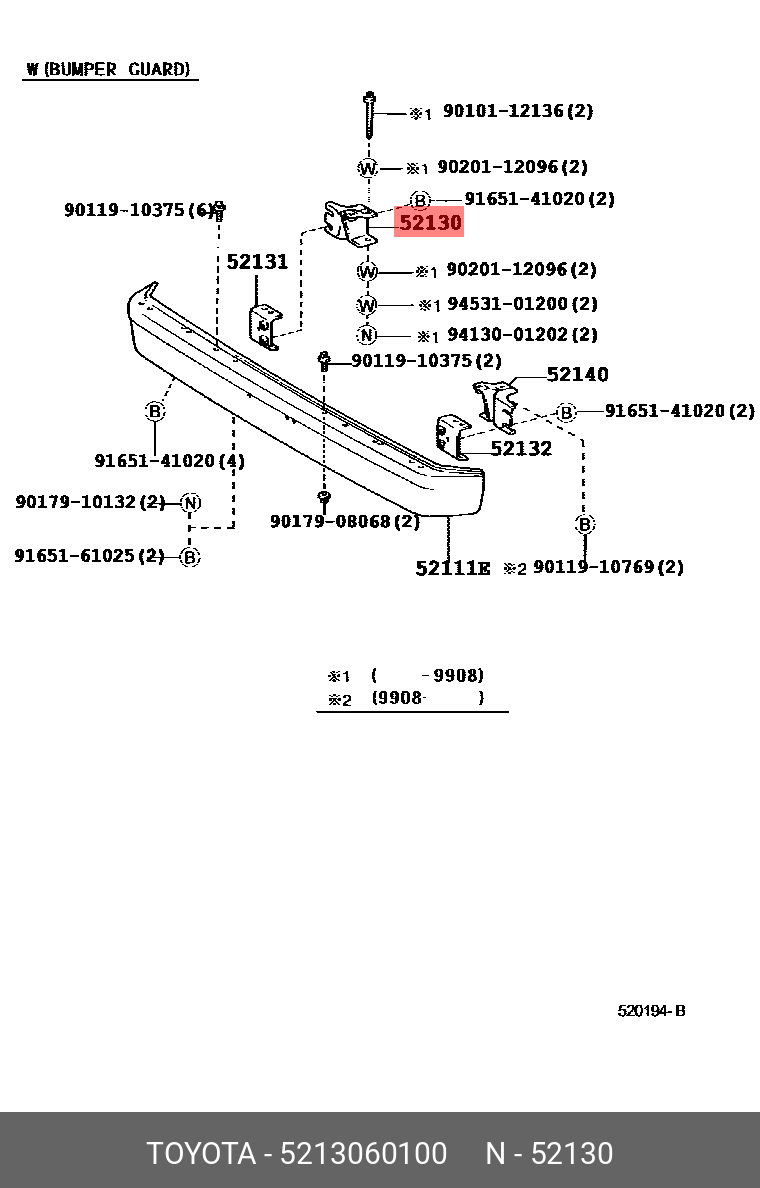 W (BUMPER GUARD)

※1 90101-12136 (2)

W ※1 90201-12096 (2)

B 91651-41020 (2)

90119-10375 (6)

52130

52131

W ※1 90201-12096 (2)

W ※1 94531-01200 (2)

N ※1 94130-01202 (2)

90119-10375 (2)

52140

B 91651-41020 (2)

B

52132

91651-41020 (4)

90179-10132 (2) N

90179-08068 (2)

B

91651-61025 (2) B

52111E ※2 90119-10769 (2)

※1 ( -9908)
※2 (9908- )

520194-B

TOYOTA - 5213060100 N - 52130