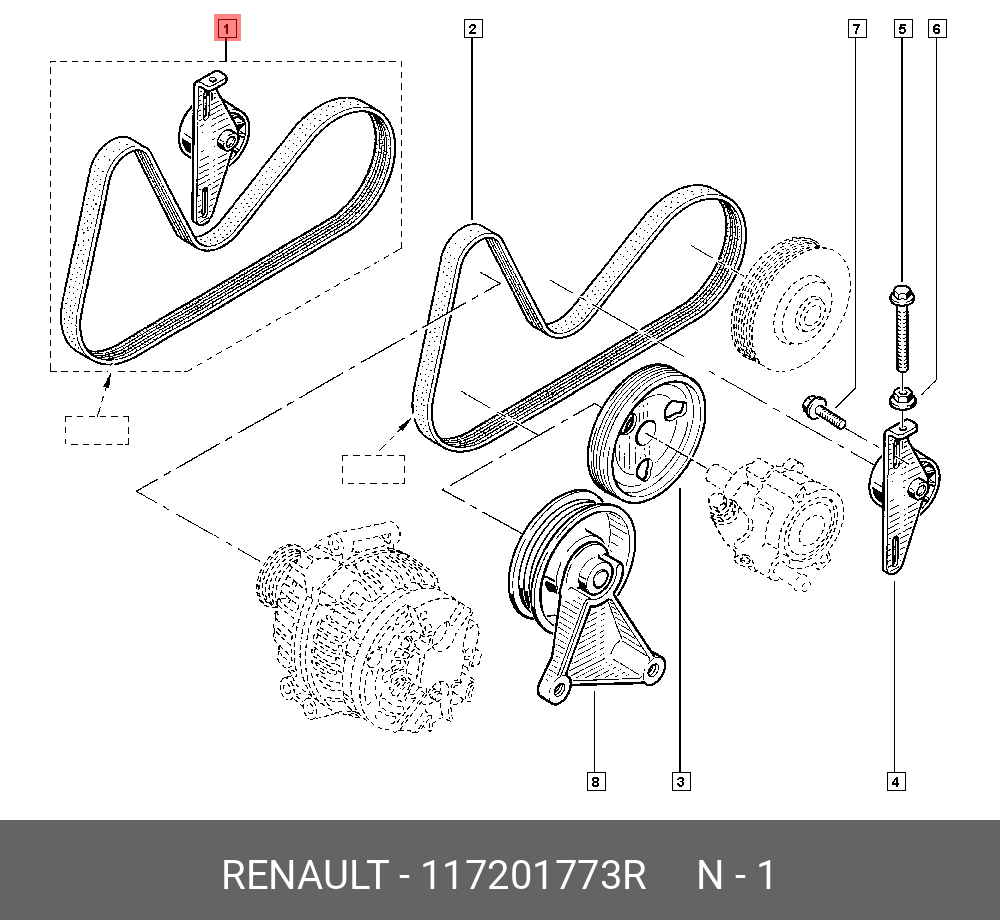 1
2
7
5
6
8
3
4
RENAULT - 117201773R N - 1