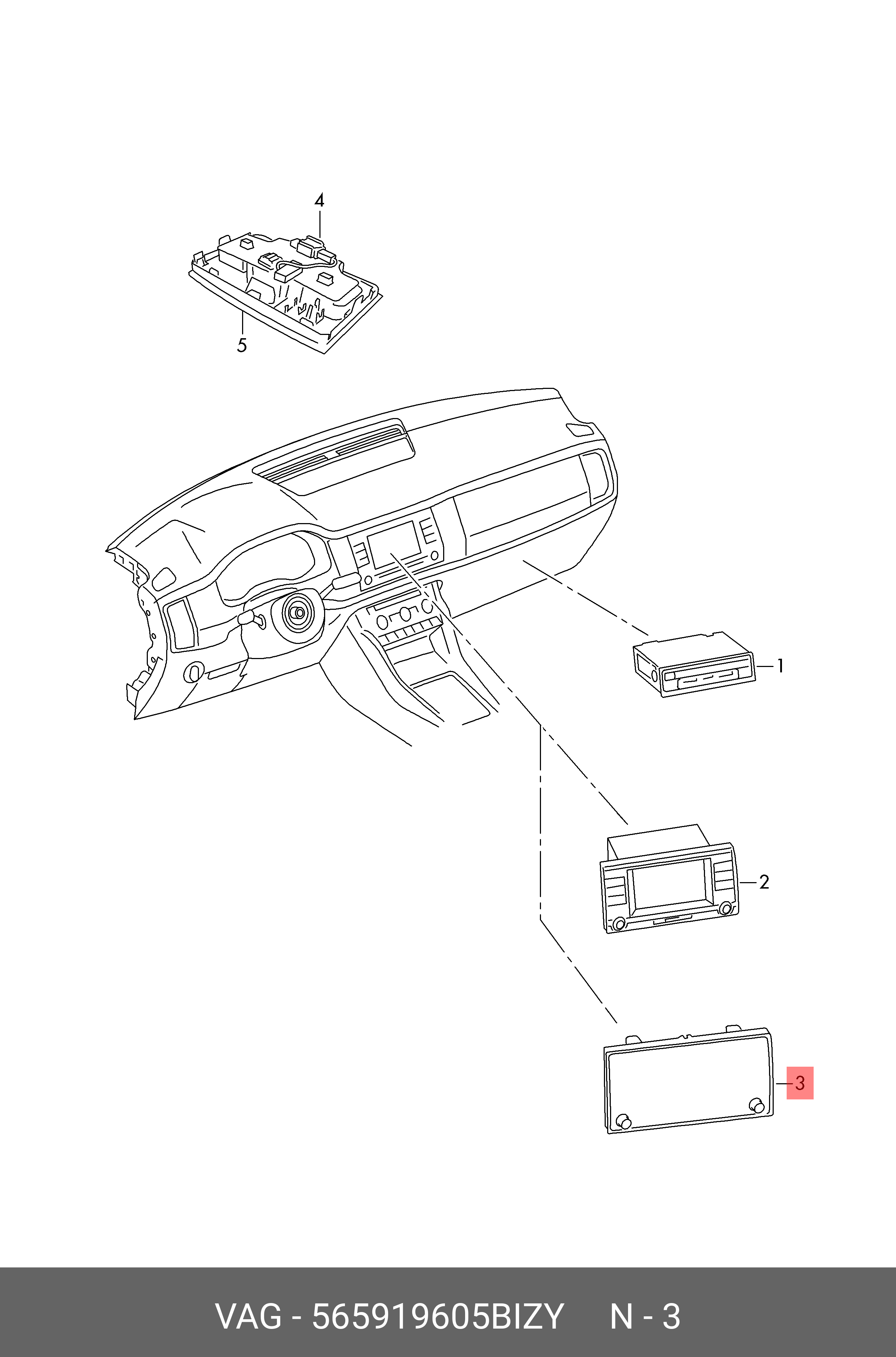 4
5
1
2
3
VAG - 565919605BIZY N - 3