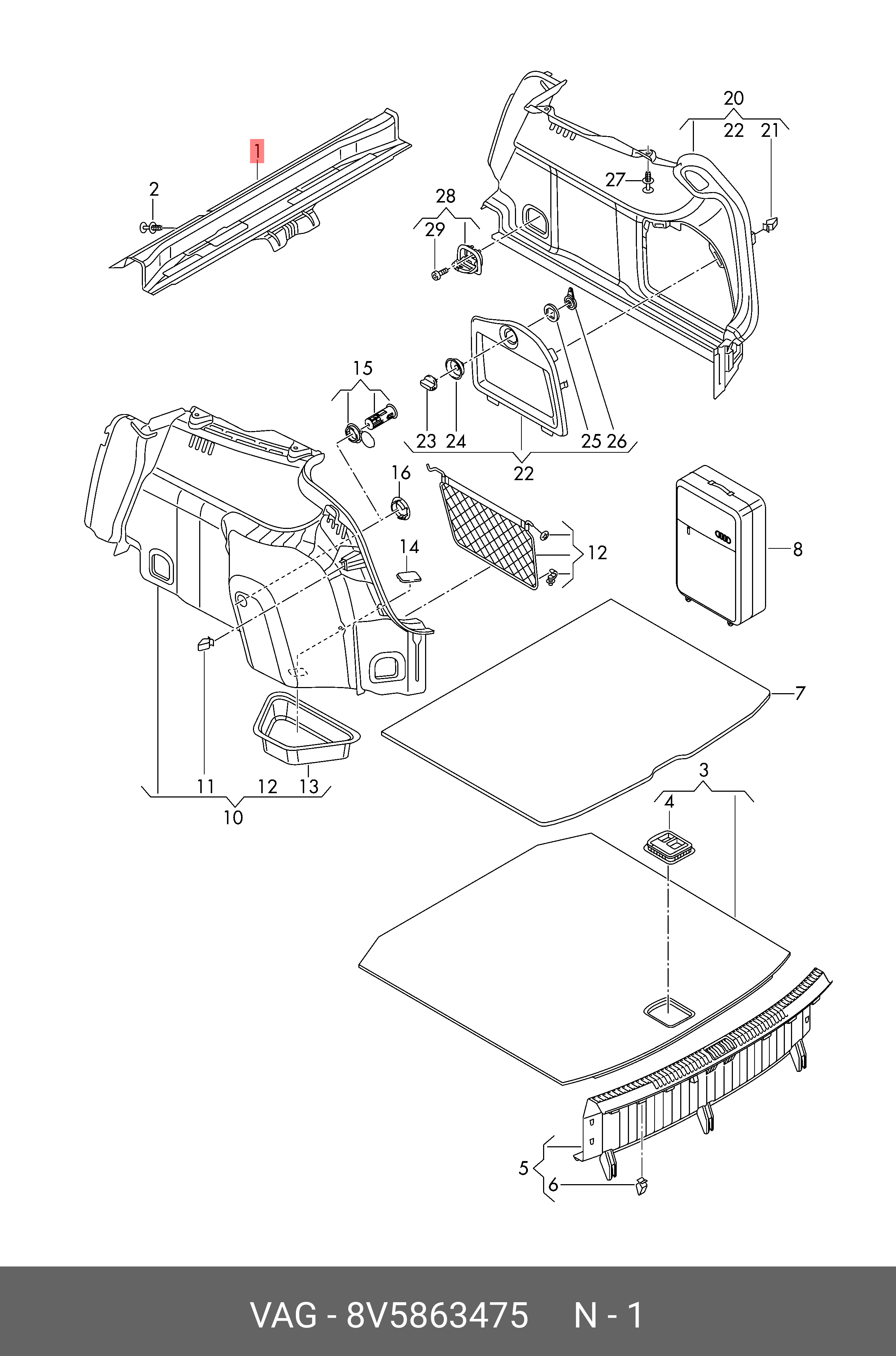 1
2
20
22 21
27
28
29
15
23 24 25 26
22
16
14
12
8
7
11 12 13
10
3
4
5
6

VAG - 8V5863475 N - 1