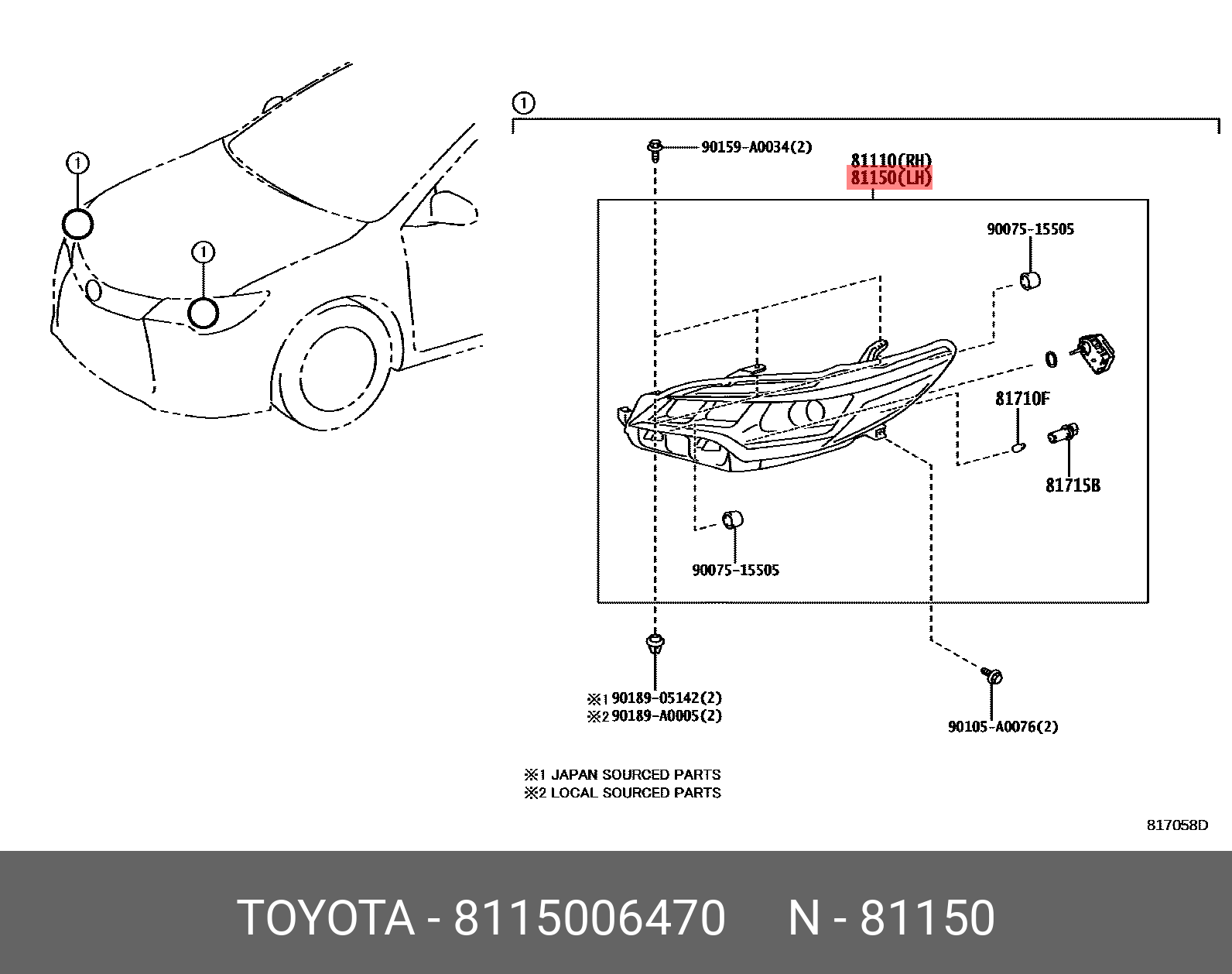 ①

①

①

90159-A0034(2)

81110(RH)
81150(LH)

90075-15505

81710F

81715B

90075-15505

※1 90189-05142(2)
※2 90189-A0005(2)

90105-A0076(2)

※1 JAPAN SOURCED PARTS
※2 LOCAL SOURCED PARTS

817058D

TOYOTA - 8115006470 N - 81150