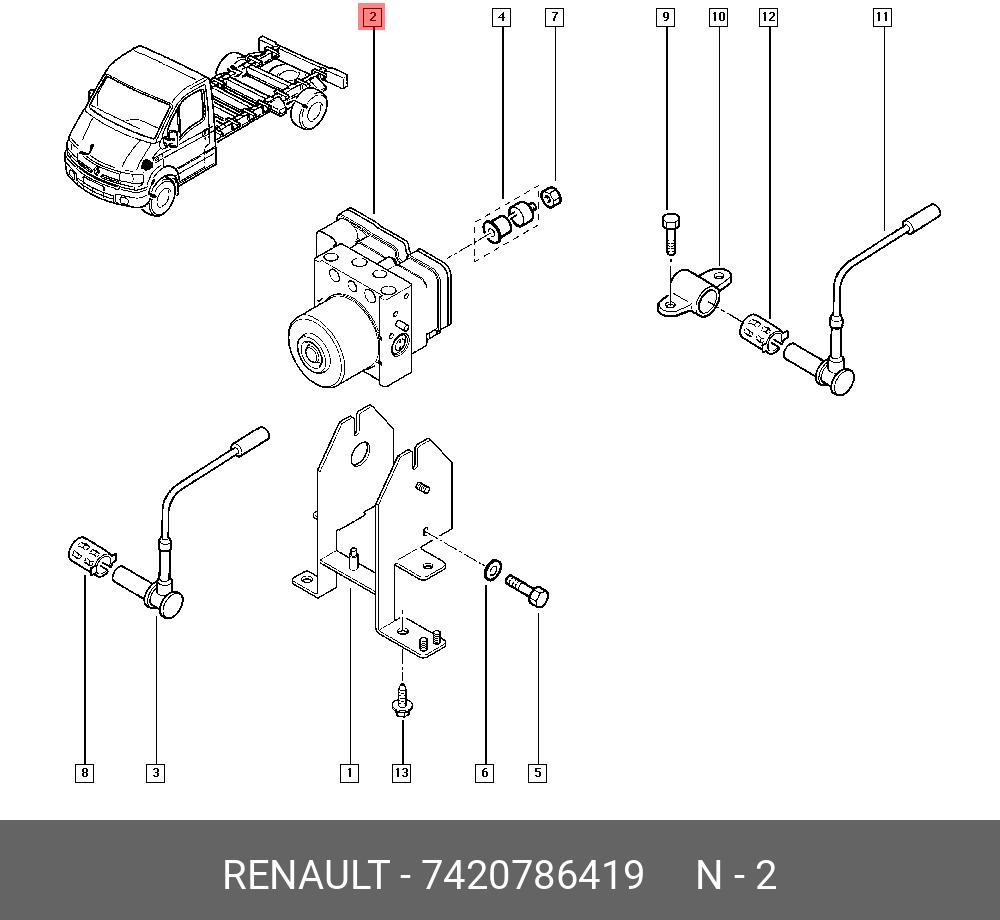 2
4
7
9
10
12
11
8
3
1
13
6
5

RENAULT - 7420786419 N - 2