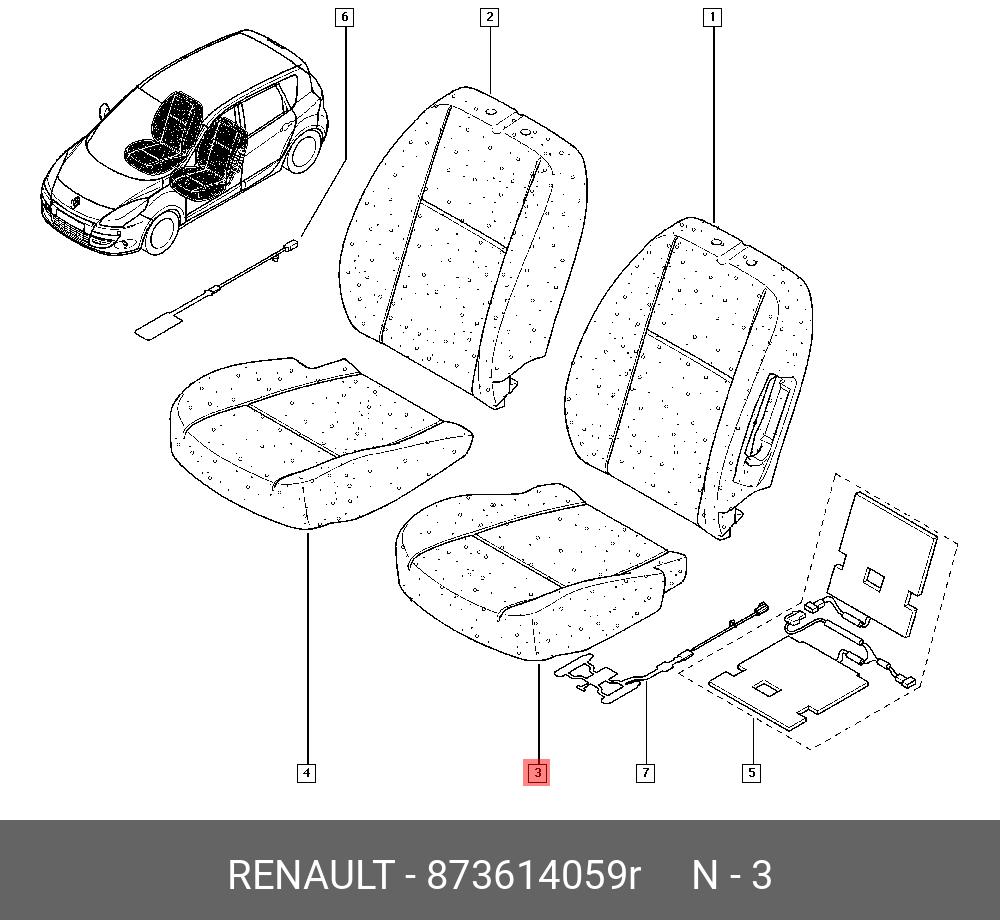 6
2
1
4
3
7
5
RENAULT - 873614059r N - 3