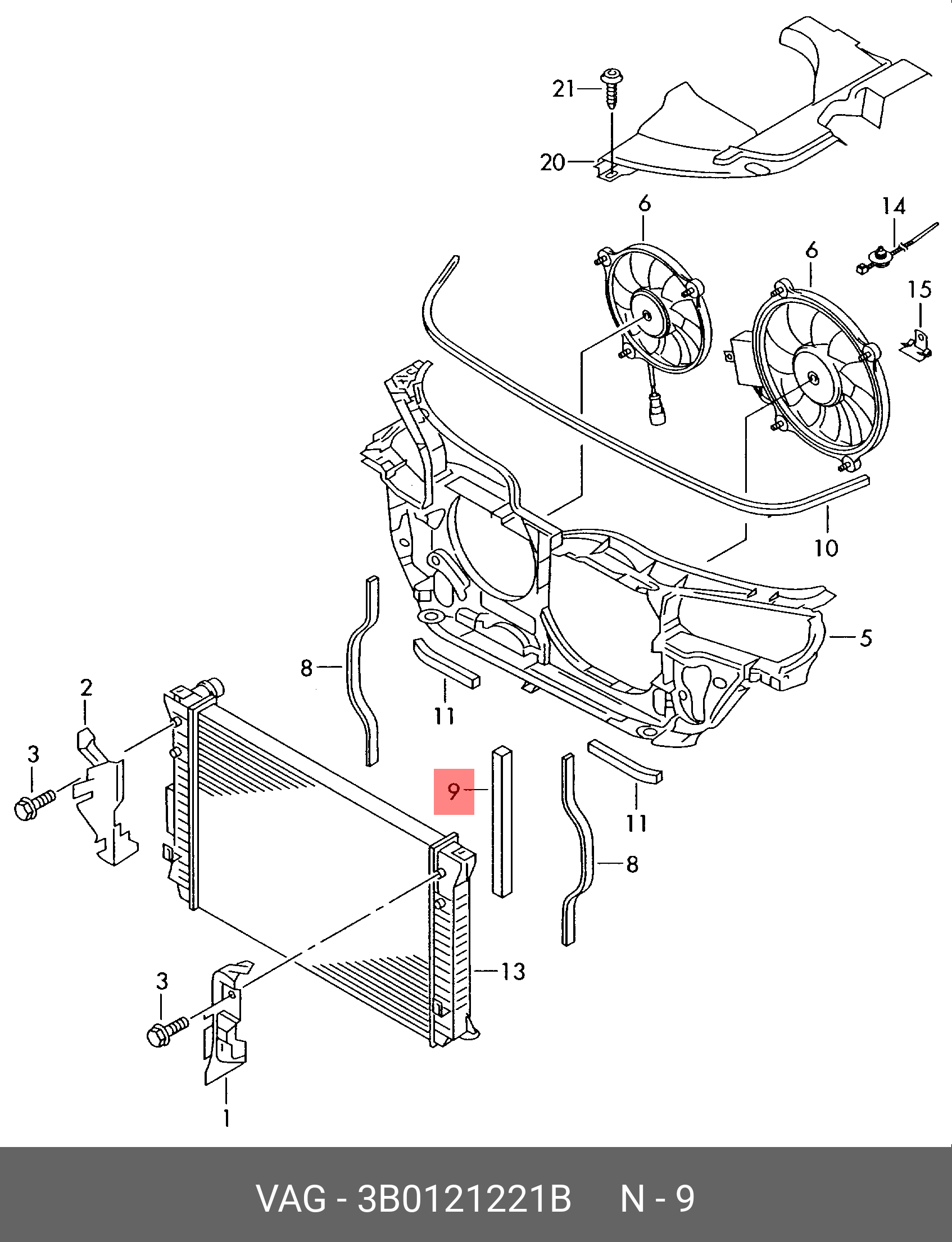 21
20
6
14
6
15
10
5
8
11
2
3
9
11
8
13
3
1

VAG - 3B0121221B N - 9