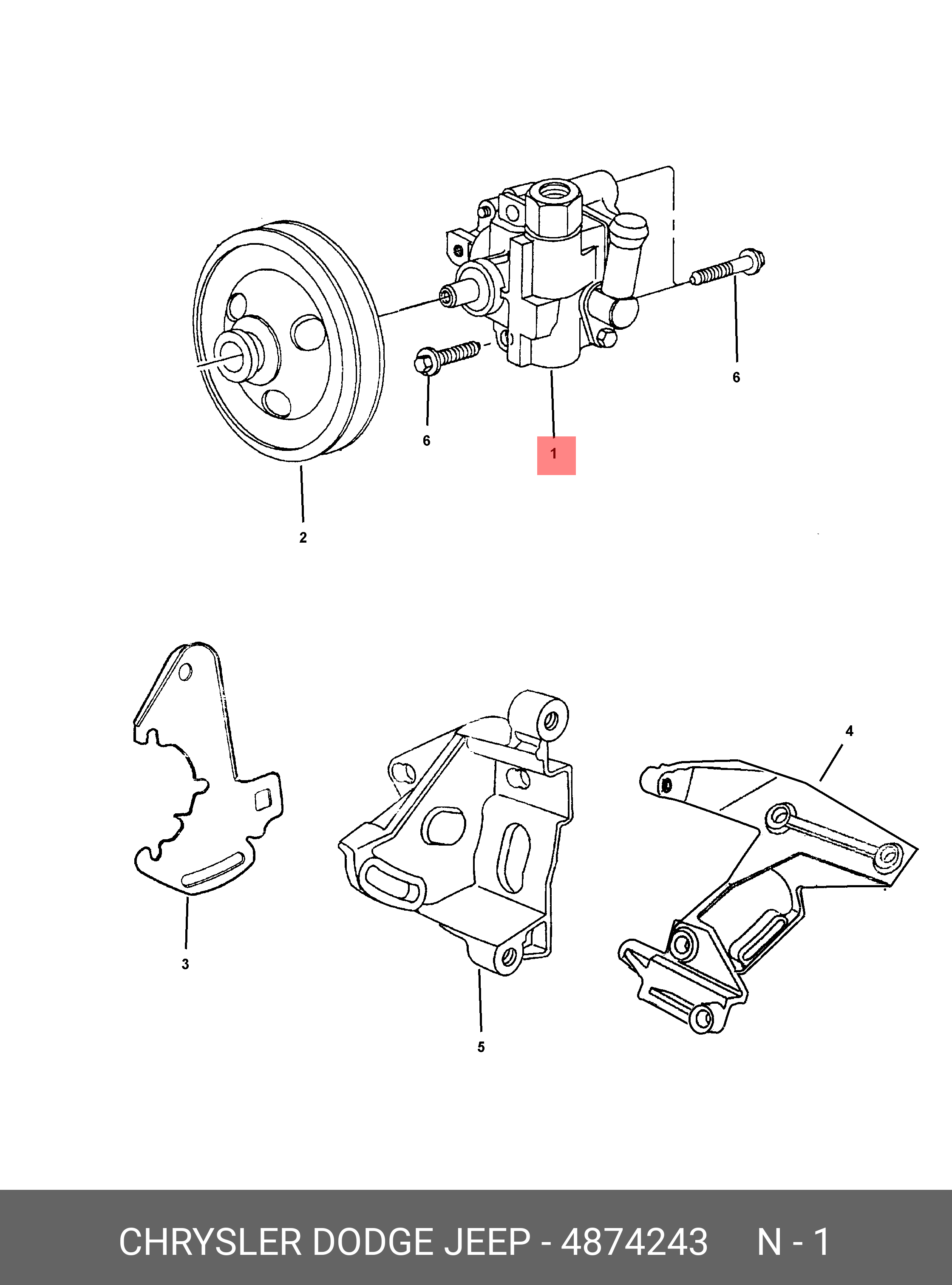 6

6

1

2

4

3

5

CHRYSLER DODGE JEEP - 4874243 N - 1