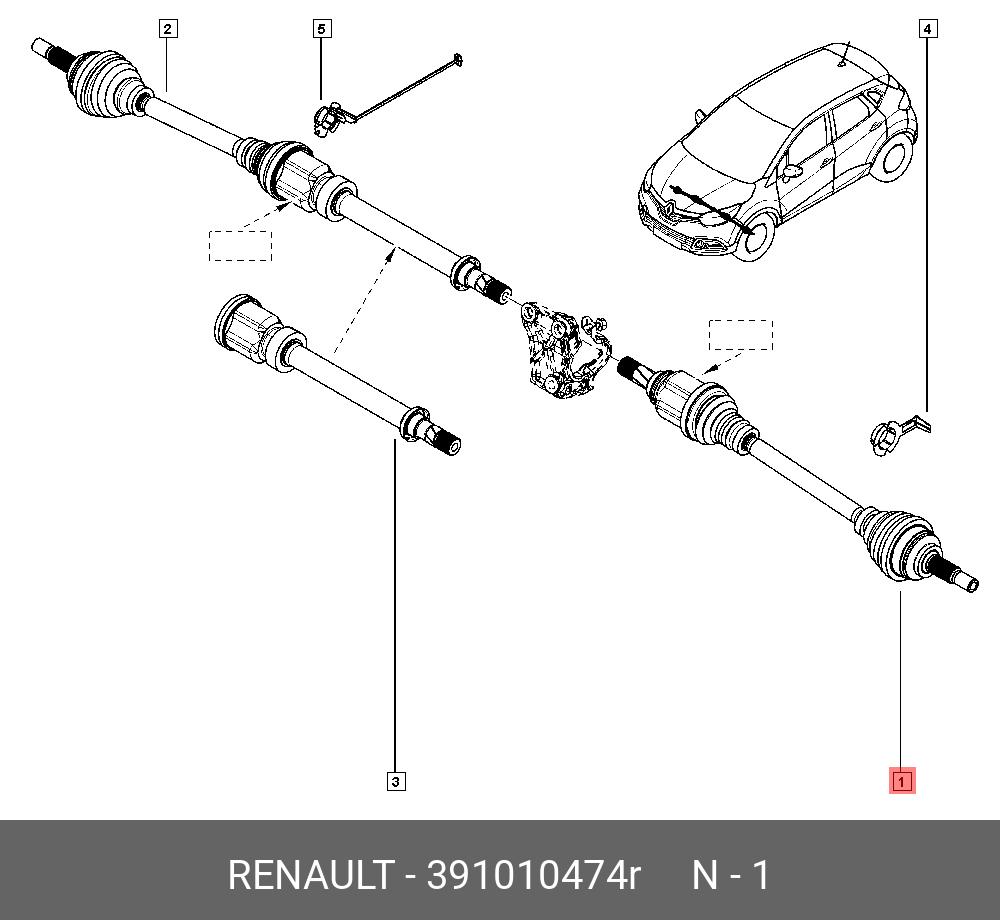 2
5
4
3
1

RENAULT - 391010474r N - 1