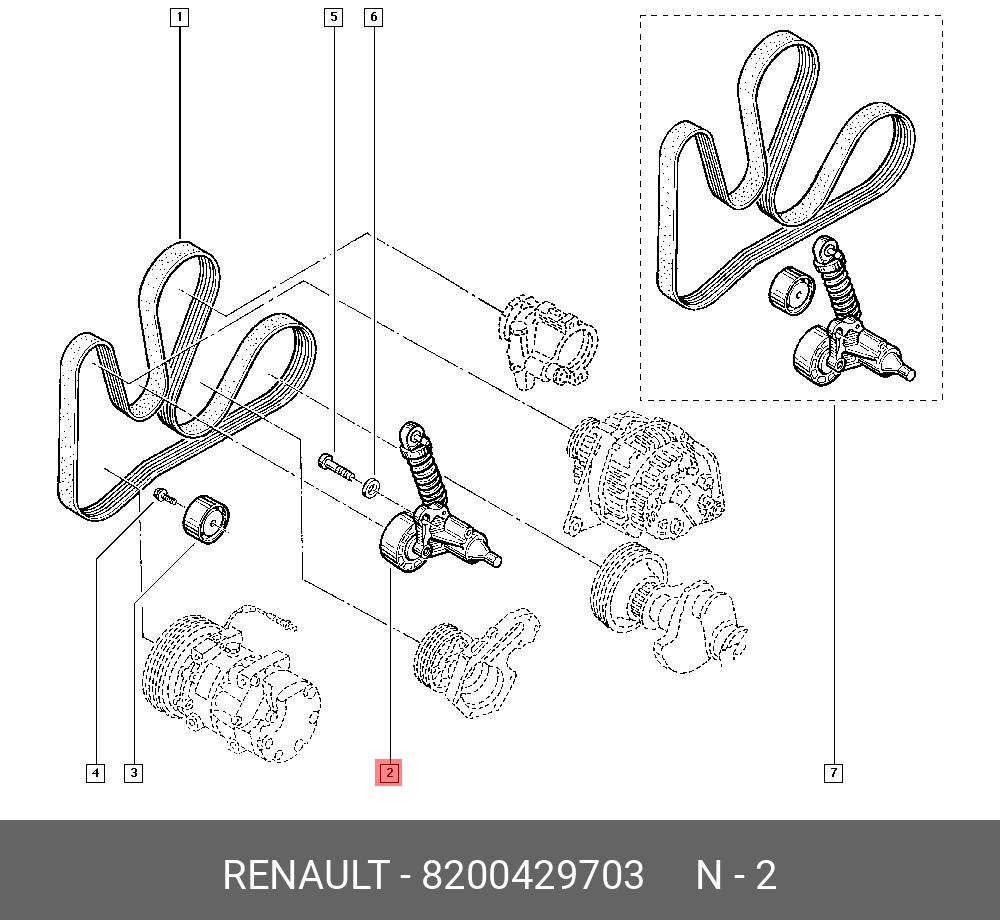 1
5
6
4
3
2
7
RENAULT - 8200429703 N - 2