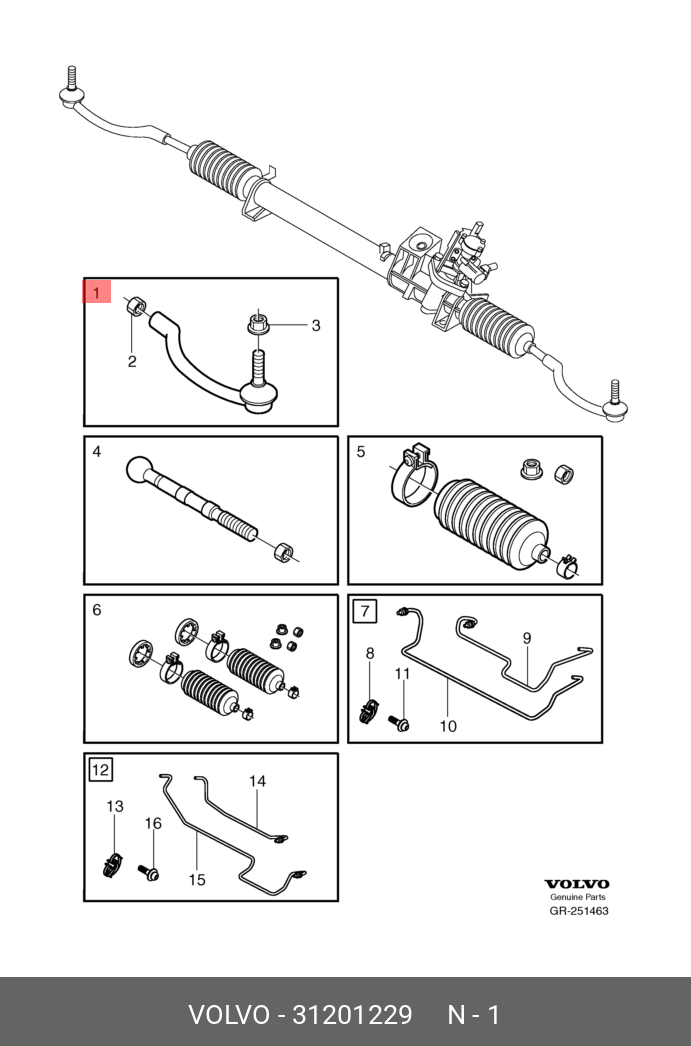 1
2
3
4
5
6
7
8
9
10
11
12
13
14
15
16

VOLVO
Genuine Parts
GR-251463

VOLVO - 31201229 N - 1