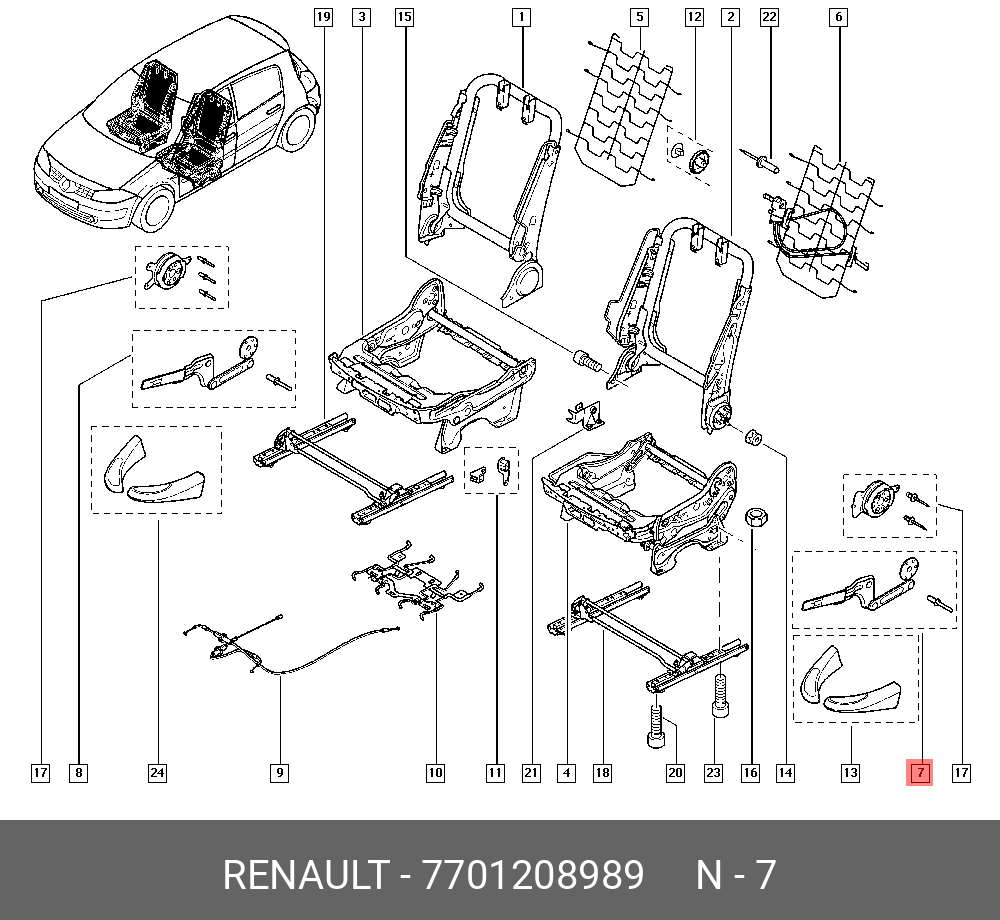 19 3 15 1 5 12 2 22 6

17 8 24 9 10 11 21 4 18 20 23 16 14 13 7 17

RENAULT - 7701208989 N - 7