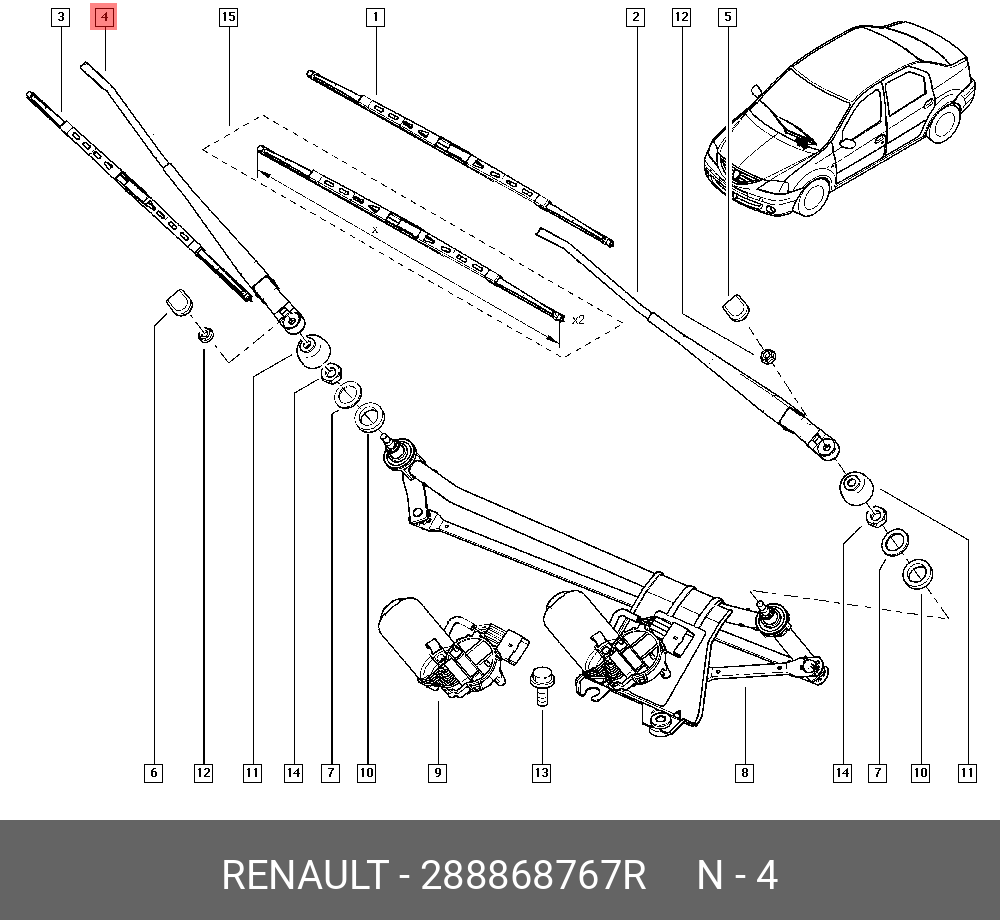 3 4 15 1 2 12 5

x

x2

6 12 11 14 7 10 9 13 8 14 7 10 11

RENAULT - 288868767R N - 4