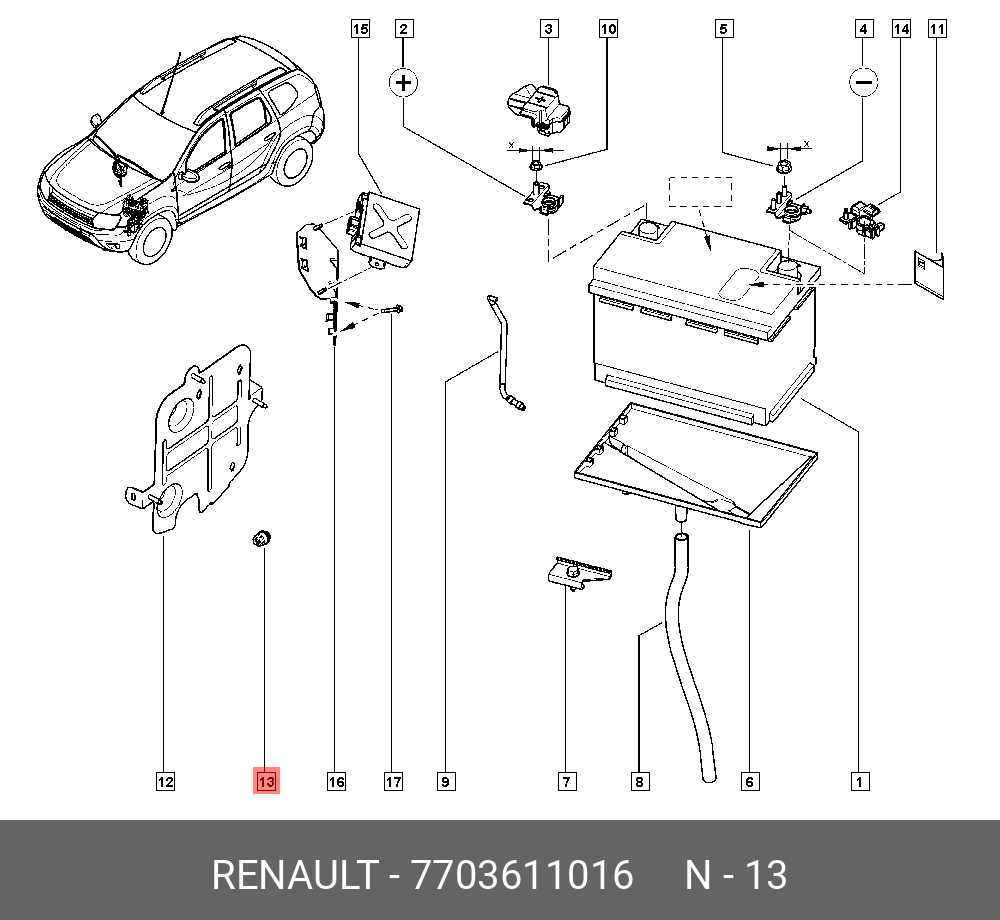 15
2
3
10
5
4
14
11
+
−
x
x
12
13
16
17
9
7
8
6
1

RENAULT - 7703611016 N - 13