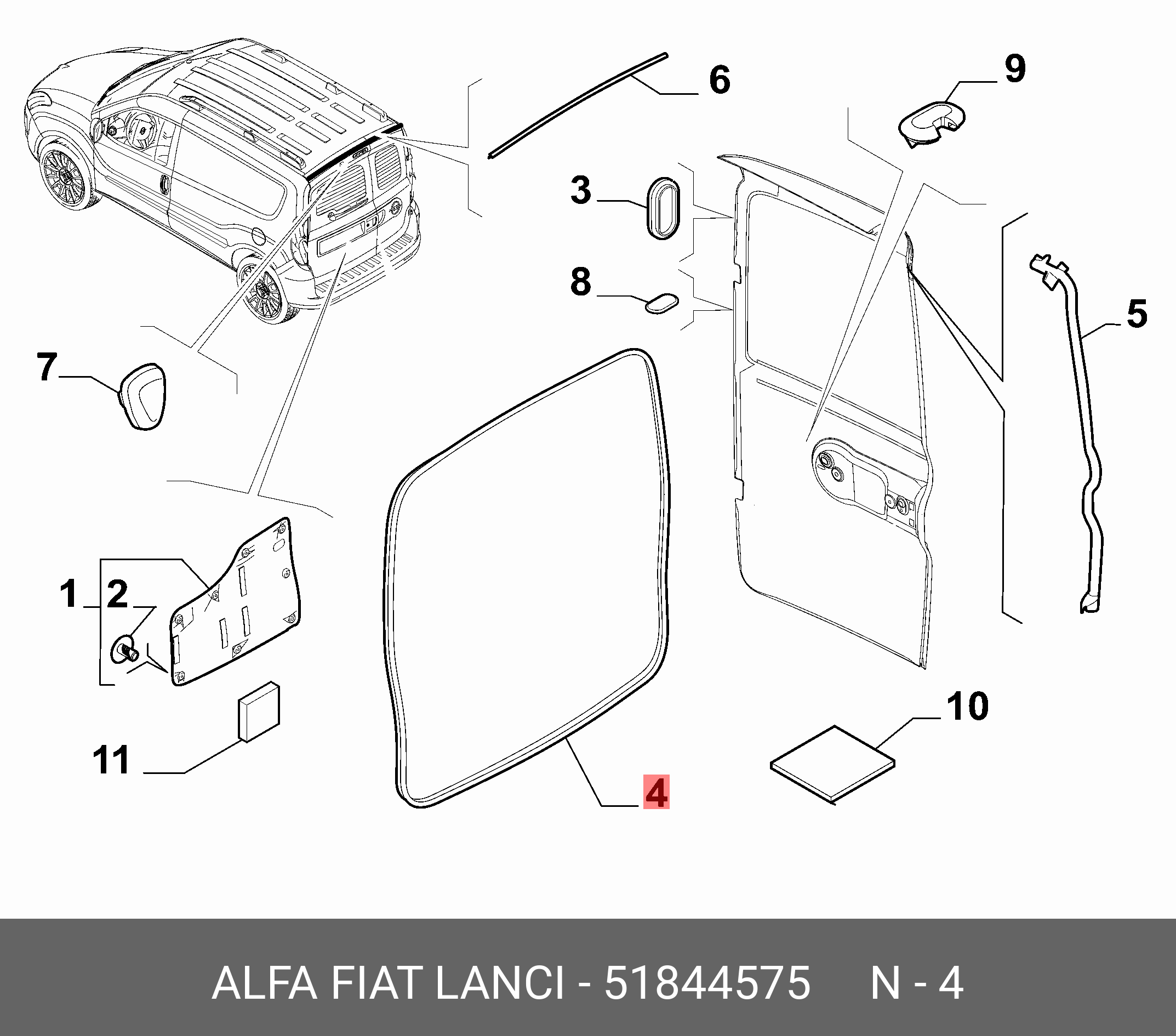 6
9
3
8
5
7
1
2
11
4
10

ALFA FIAT LANCI - 51844575 N - 4