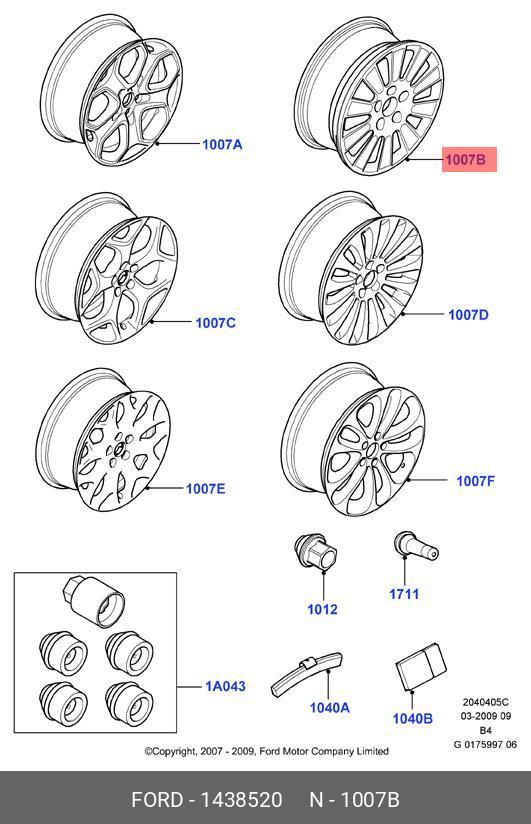 1007A

1007B

1007C

1007D

1007E

1007F

1012

1711

1A043

1040A

1040B

2040405C
03-2009 09
B4
G 0175997 06

©Copyright, 2007 - 2009, Ford Motor Company Limited

FORD - 1438520 N - 1007B