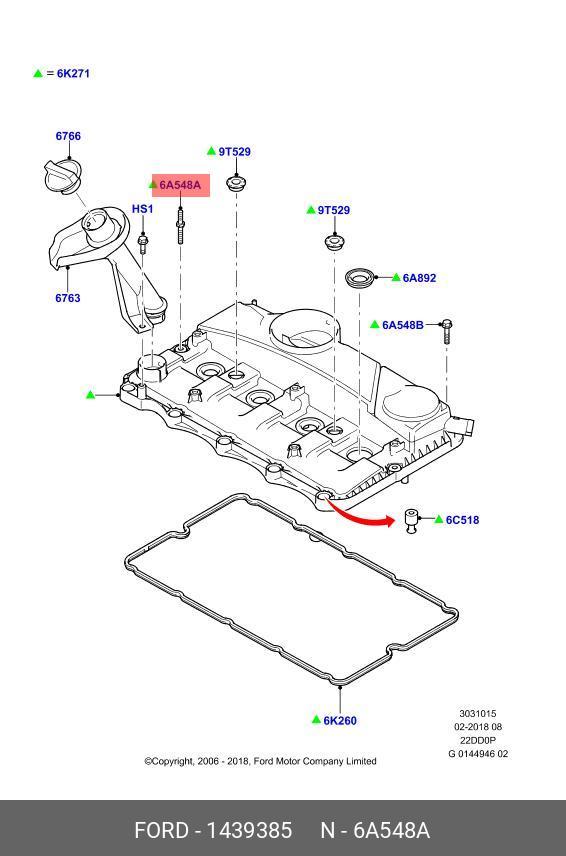 ▲ = 6K271

6766

▲ 9T529

▲ 6A548A

HS1

▲ 9T529

▲ 6A892

6763

▲ 6A548B

▲

▲ 6C518

▲ 6K260

3031015
02-2018 08
22DD0P
G 0144946 02

©Copyright, 2006 - 2018, Ford Motor Company Limited

FORD - 1439385 N - 6A548A