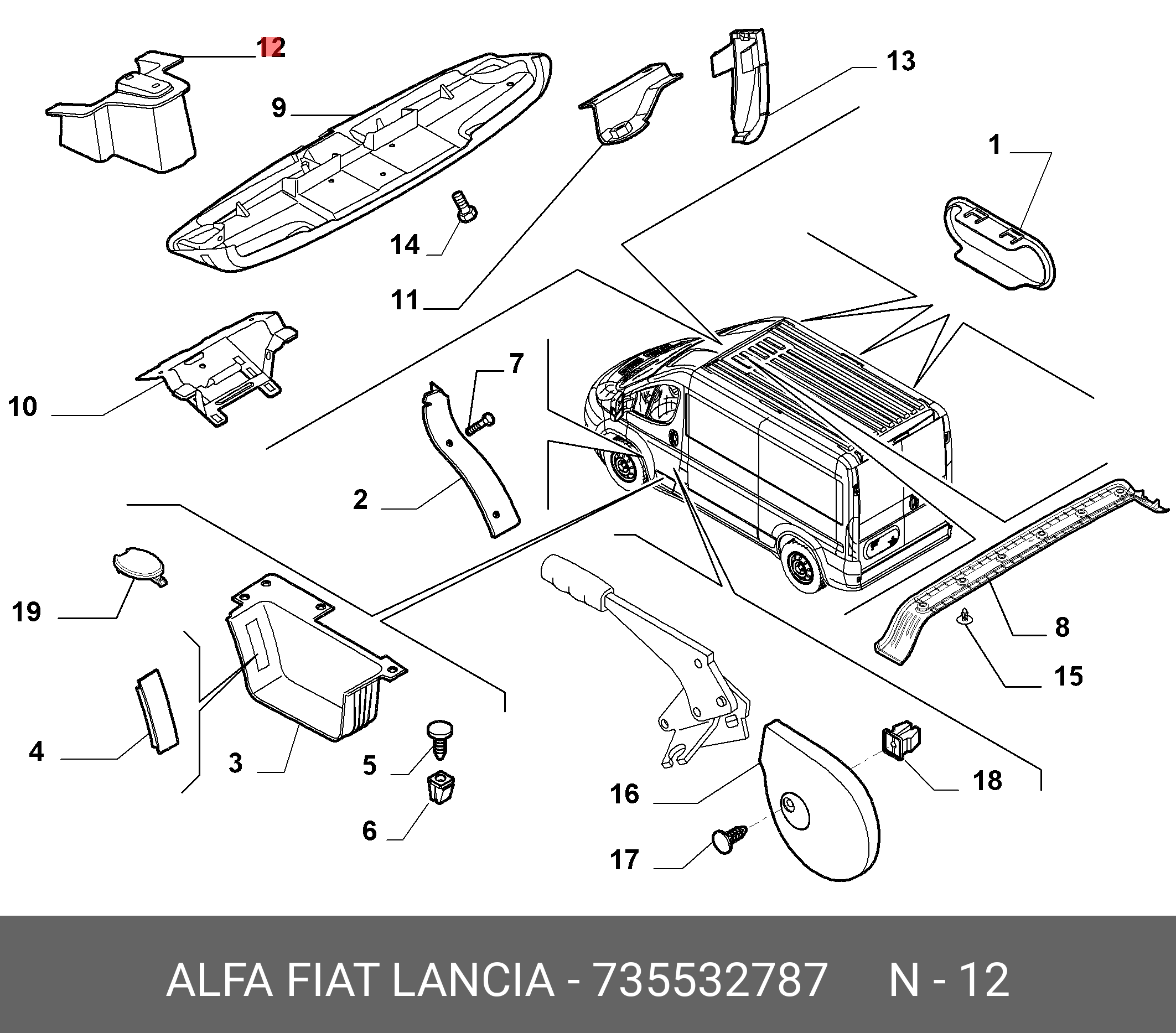 12
9
13
1
14
11
10
7
2
19
4
3
5
6
16
17
18
8
15

ALFA FIAT LANCIA - 735532787 N - 12