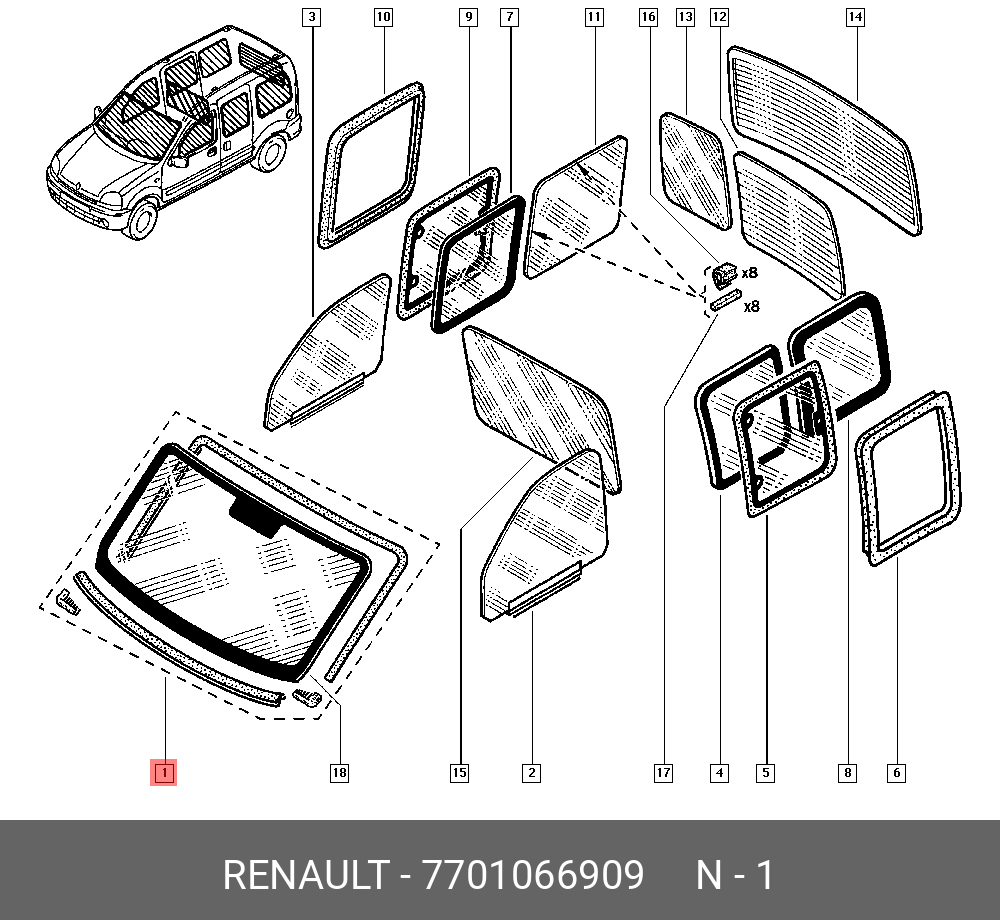 3
10
9
7
11
16
13
12
14
x8
x8
1
18
15
2
17
4
5
8
6

RENAULT - 7701066909 N - 1