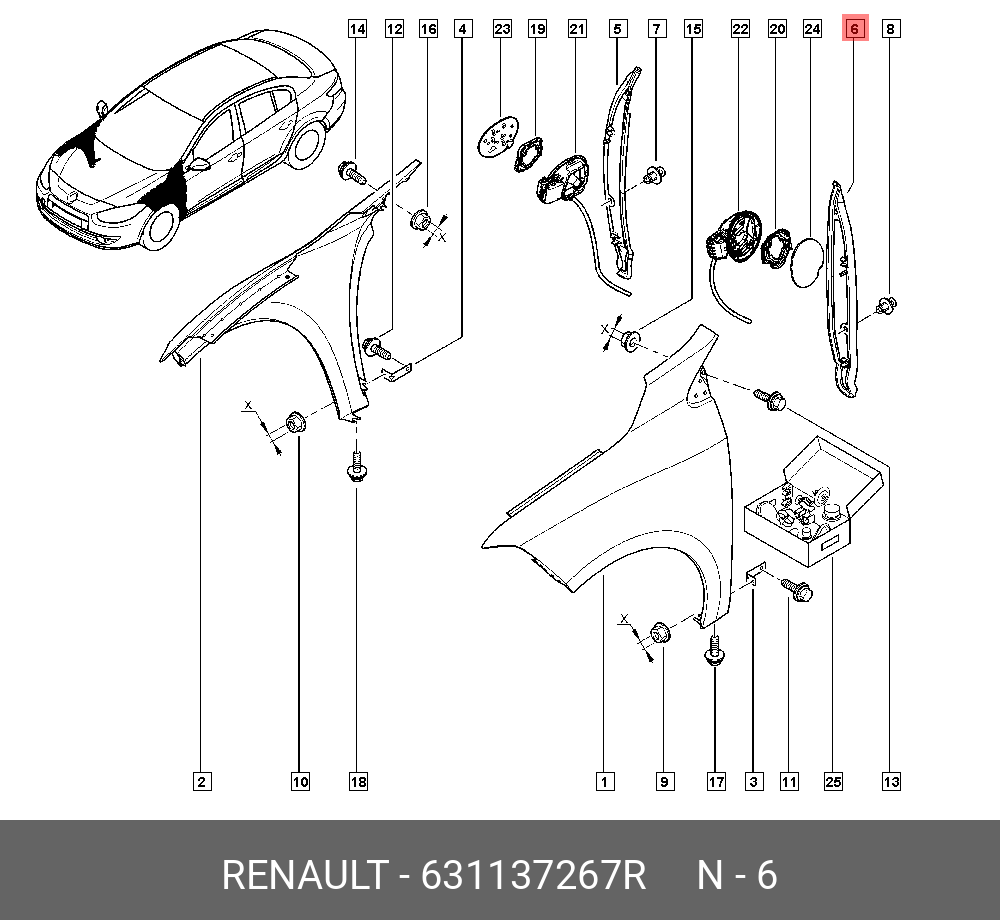 14 12 16 4 23 19 21 5 7 15 22 20 24 6 8

X

X

X

X

2 10 18 1 9 17 3 11 25 13

RENAULT - 631137267R N - 6