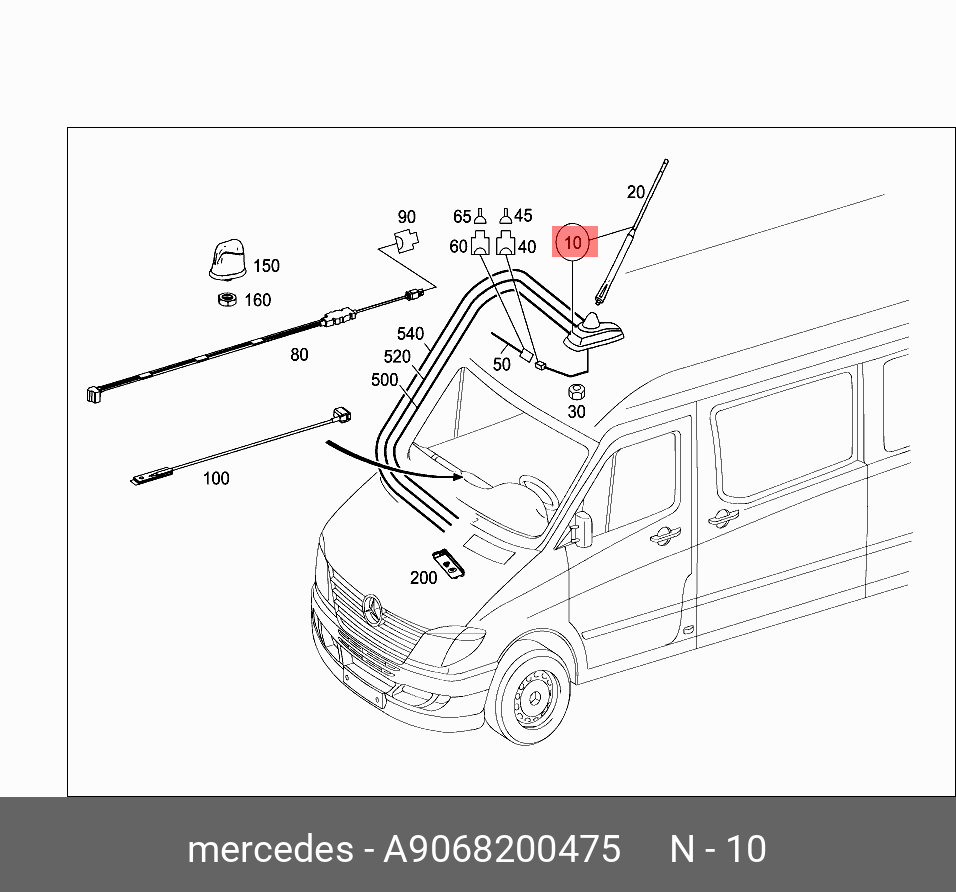 20
90
65
45
60
40
10
150
160
80
540
520
500
50
30
100
200

mercedes - A9068200475 N - 10