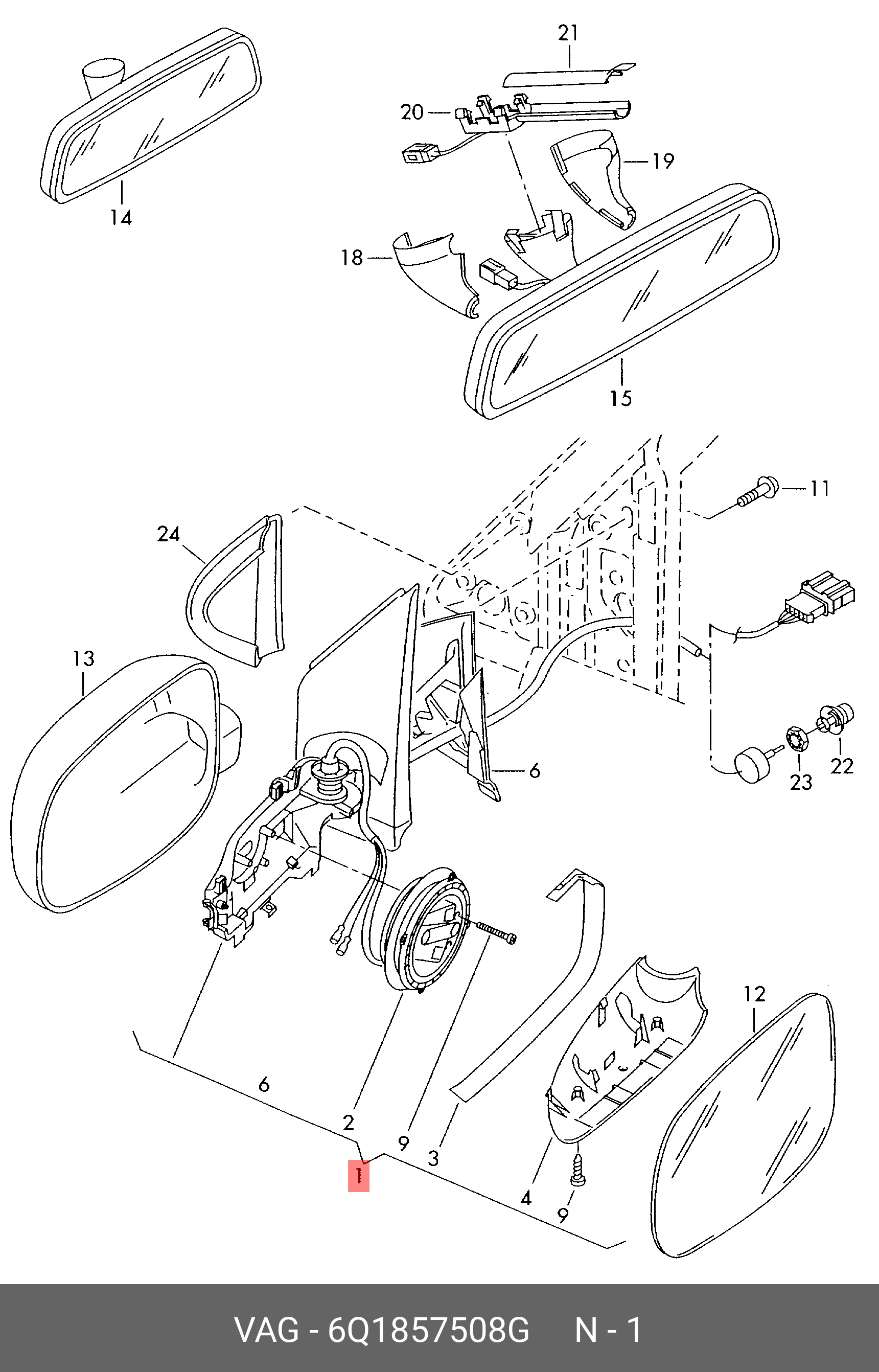 21
20
19
14
18
15
11
24
13
6
22
23
12
6
2
9
3
1
4
9
VAG - 6Q1857508G N - 1