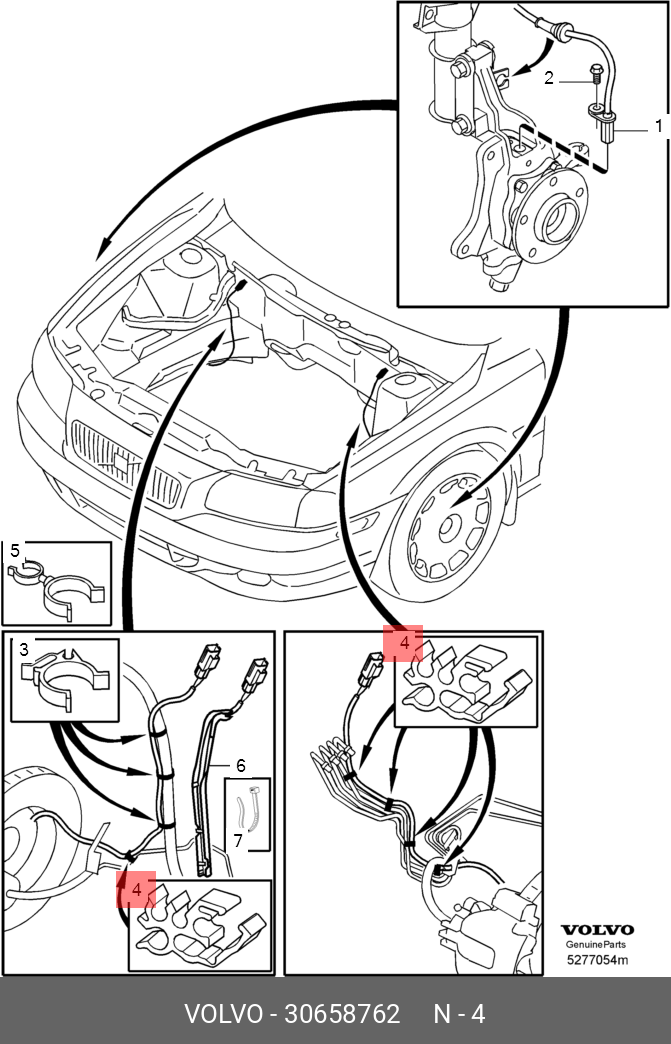 2
1
5
3
4
6
7
4
VOLVO
GenuineParts
5277054m
VOLVO - 30658762 N - 4