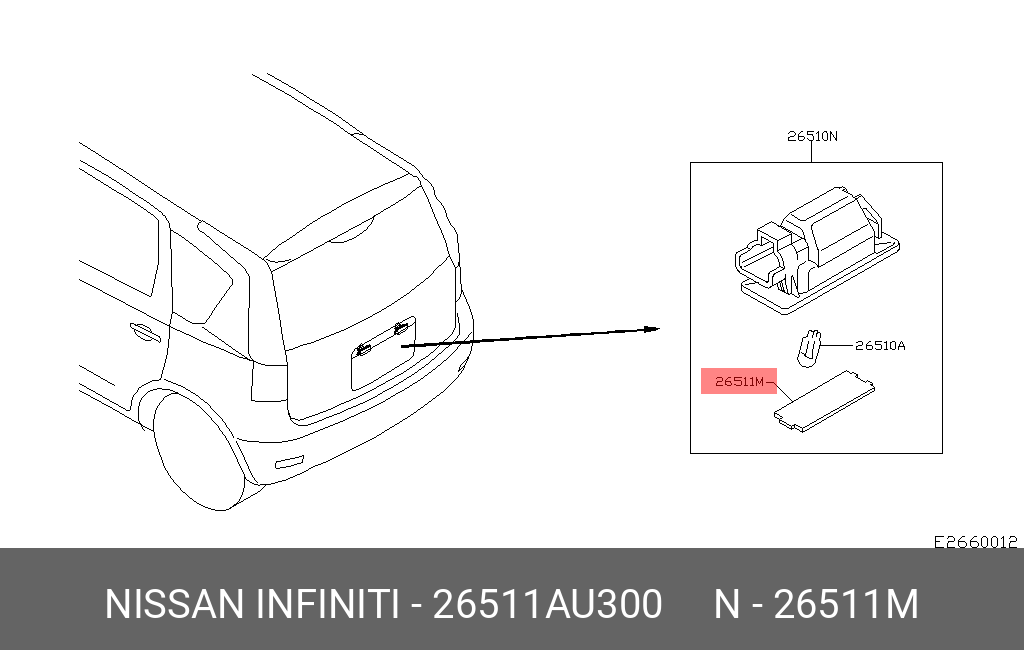 26510N

26510A

26511M

E2660012

NISSAN INFINITI - 26511AU300 N - 26511M