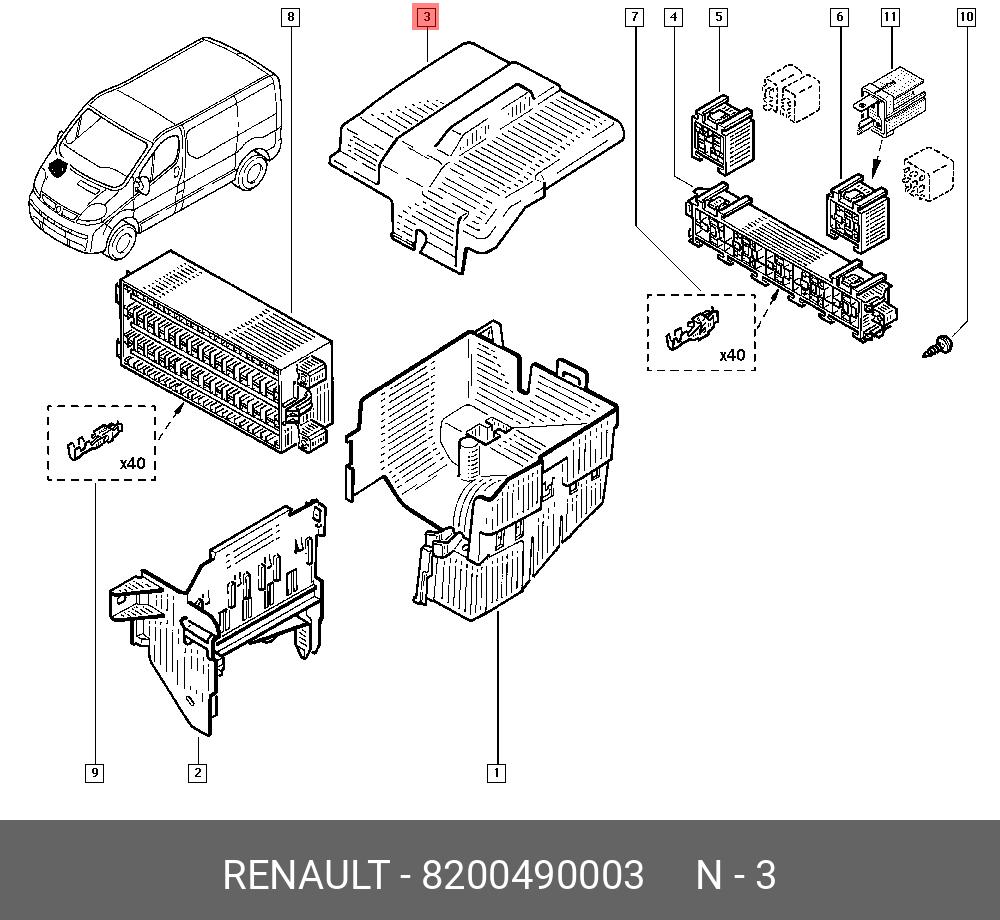 8
3
7
4
5
6
11
10
x40
x40
9
2
1

RENAULT - 8200490003 N - 3