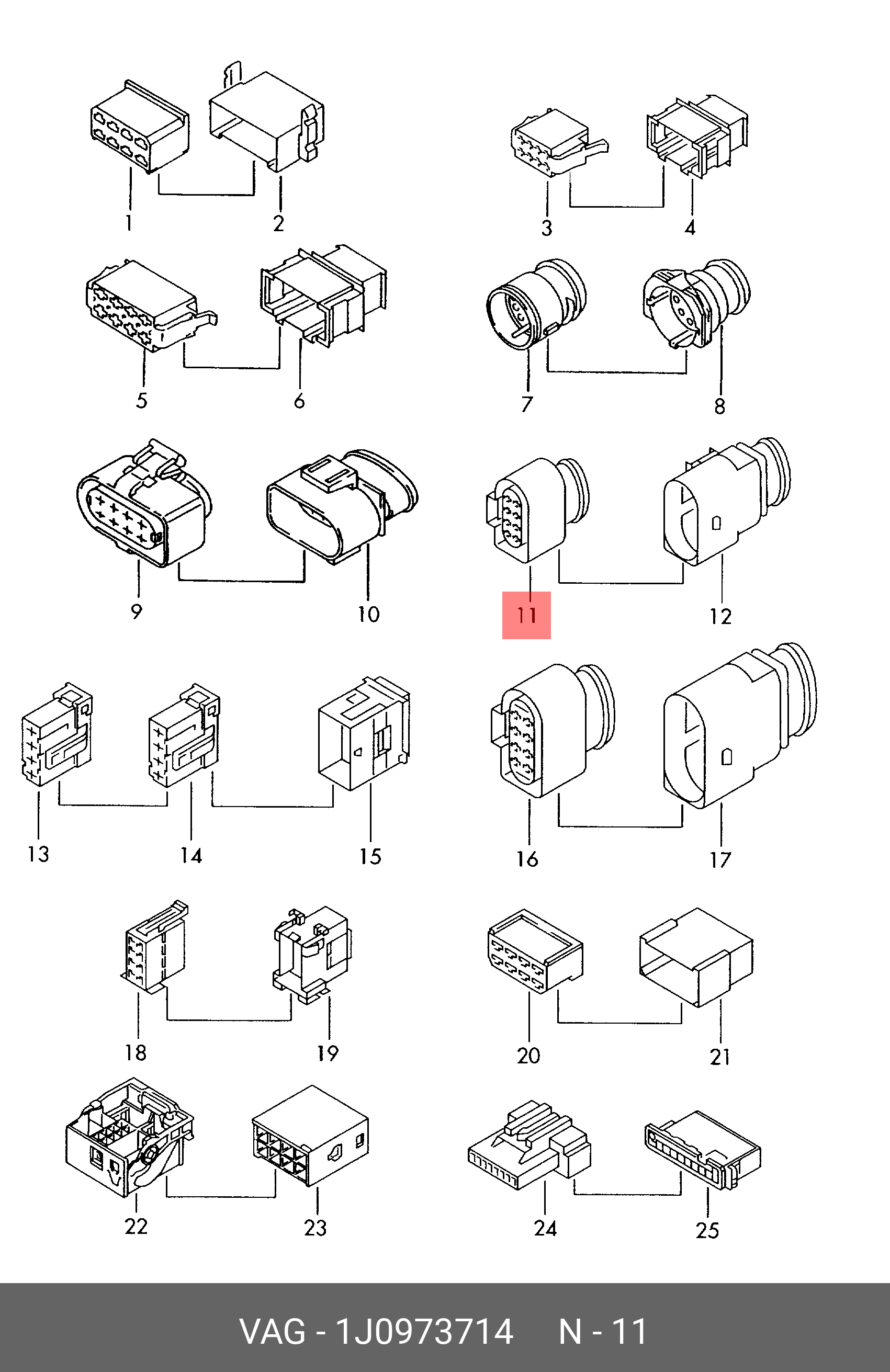 1
2
3
4
5
6
7
8
9
10
11
12
13
14
15
16
17
18
19
20
21
22
23
24
25

VAG - 1J0973714 N - 11