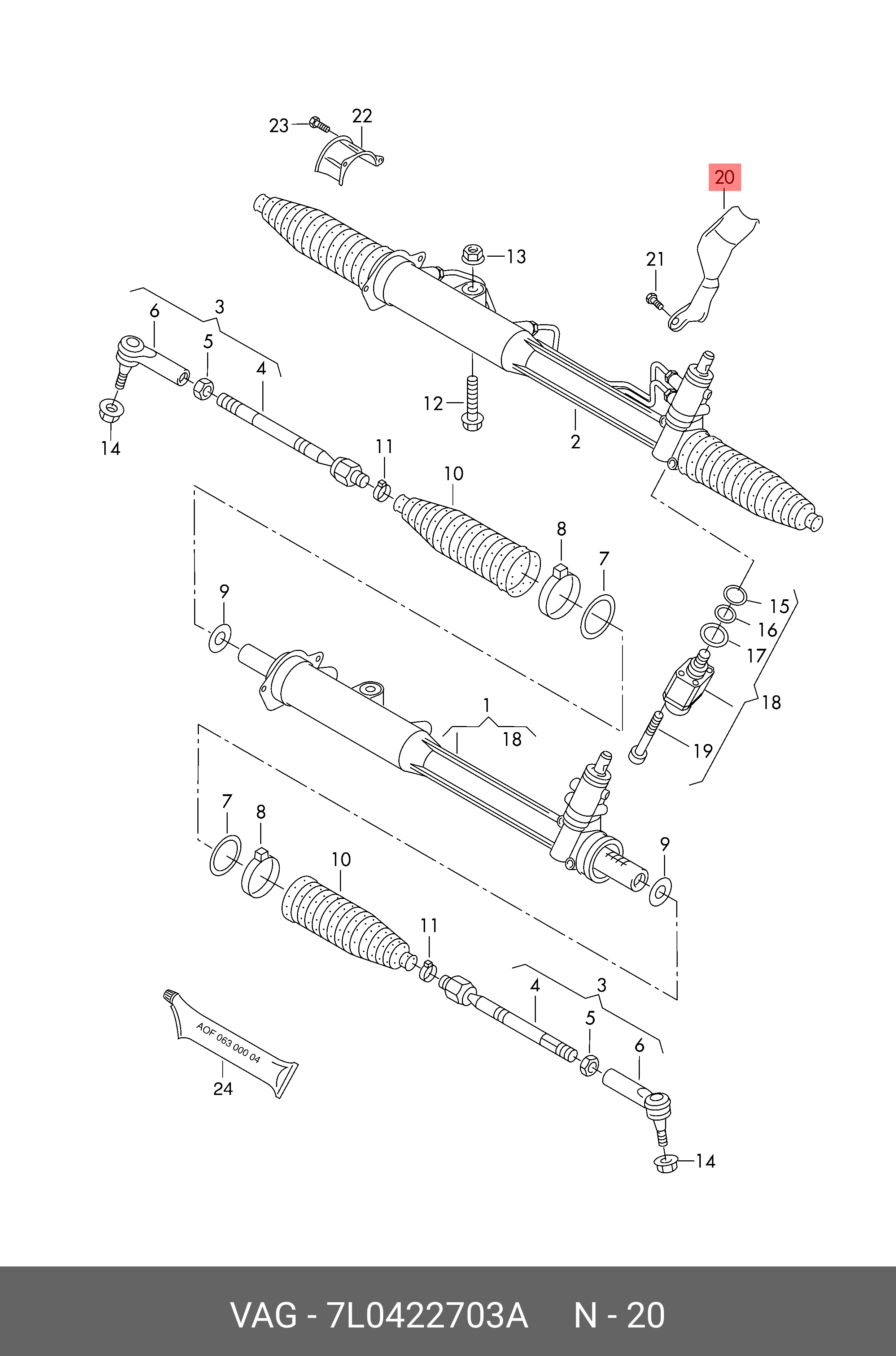 23
22
20
13
21
6
3
5
4
12
2
14
11
10
8
7
9
15
16
17
18
1
18
19
7
8
10
9
11
4
3
5
6
AOF 063 000 04
24
14

VAG - 7L0422703A N - 20