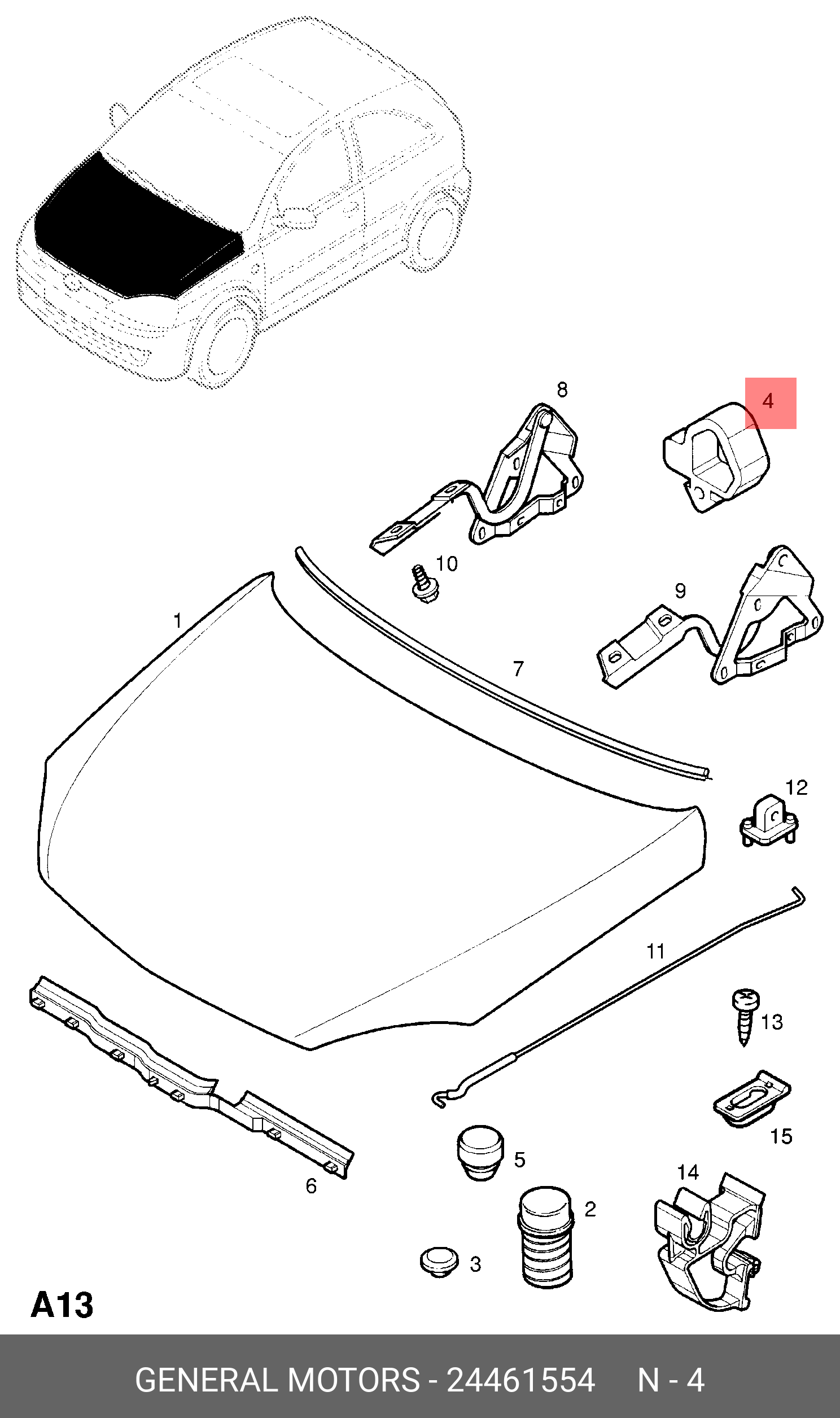 8
4
10
9
1
7
12
11
13
15
5
6
14
2
3
A13
GENERAL MOTORS - 24461554 N - 4