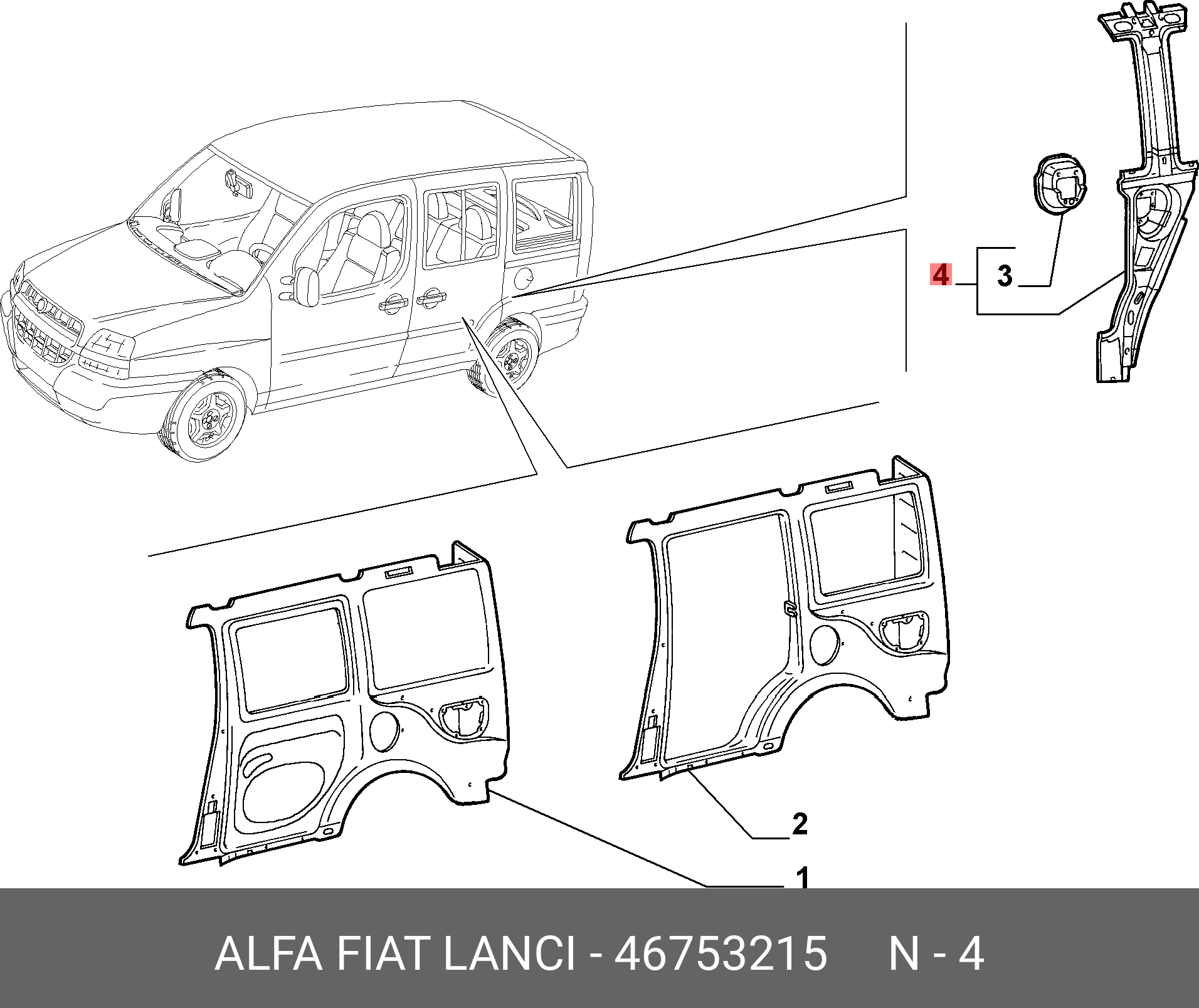 4
3
2
1
ALFA FIAT LANCI - 46753215 N - 4