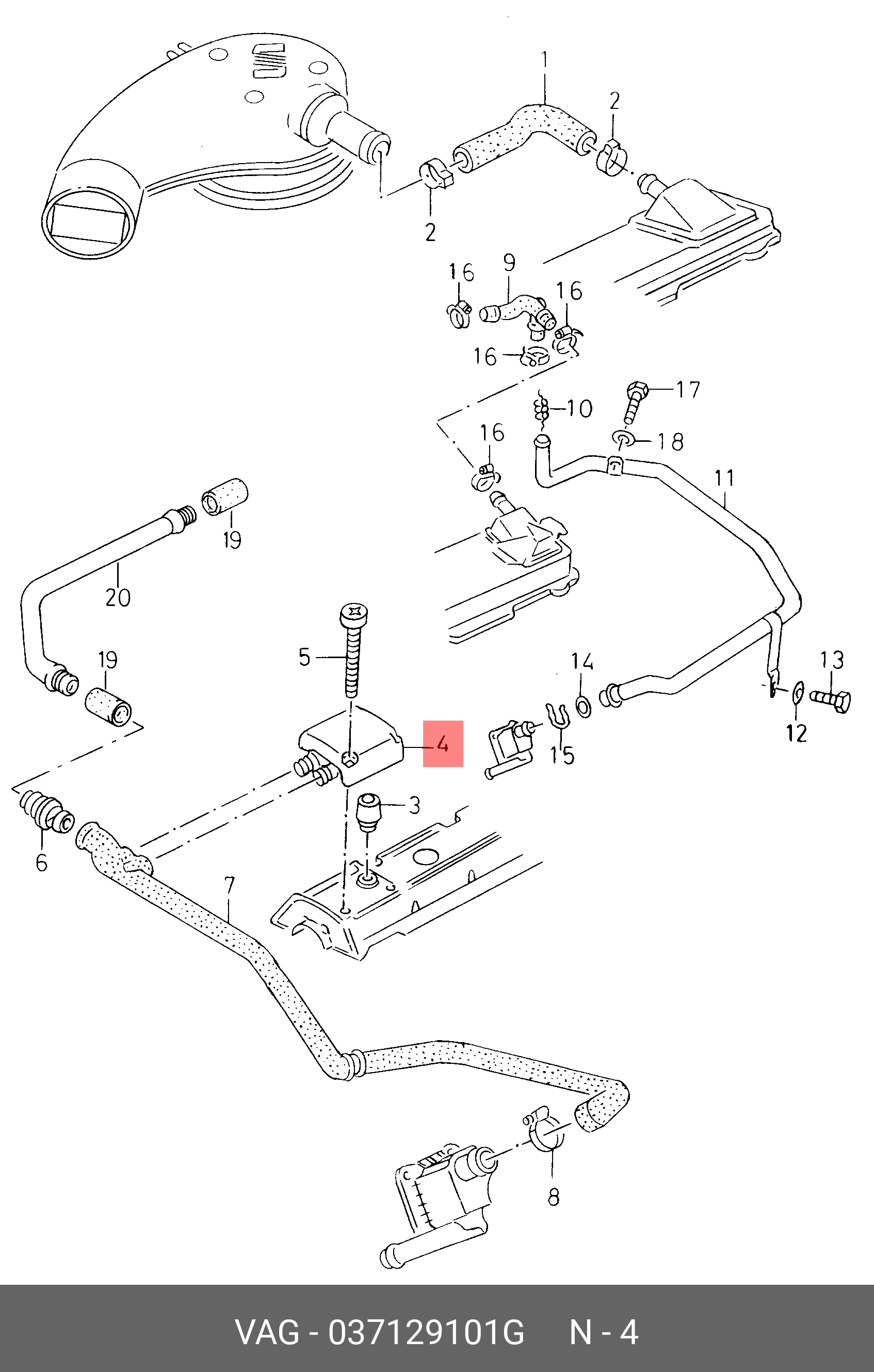 1
2
2
16
9
16
16
17
10
18
16
11
19
20
5
19
14
13
4
15
12
3
6
7
8

VAG - 037129101G N - 4