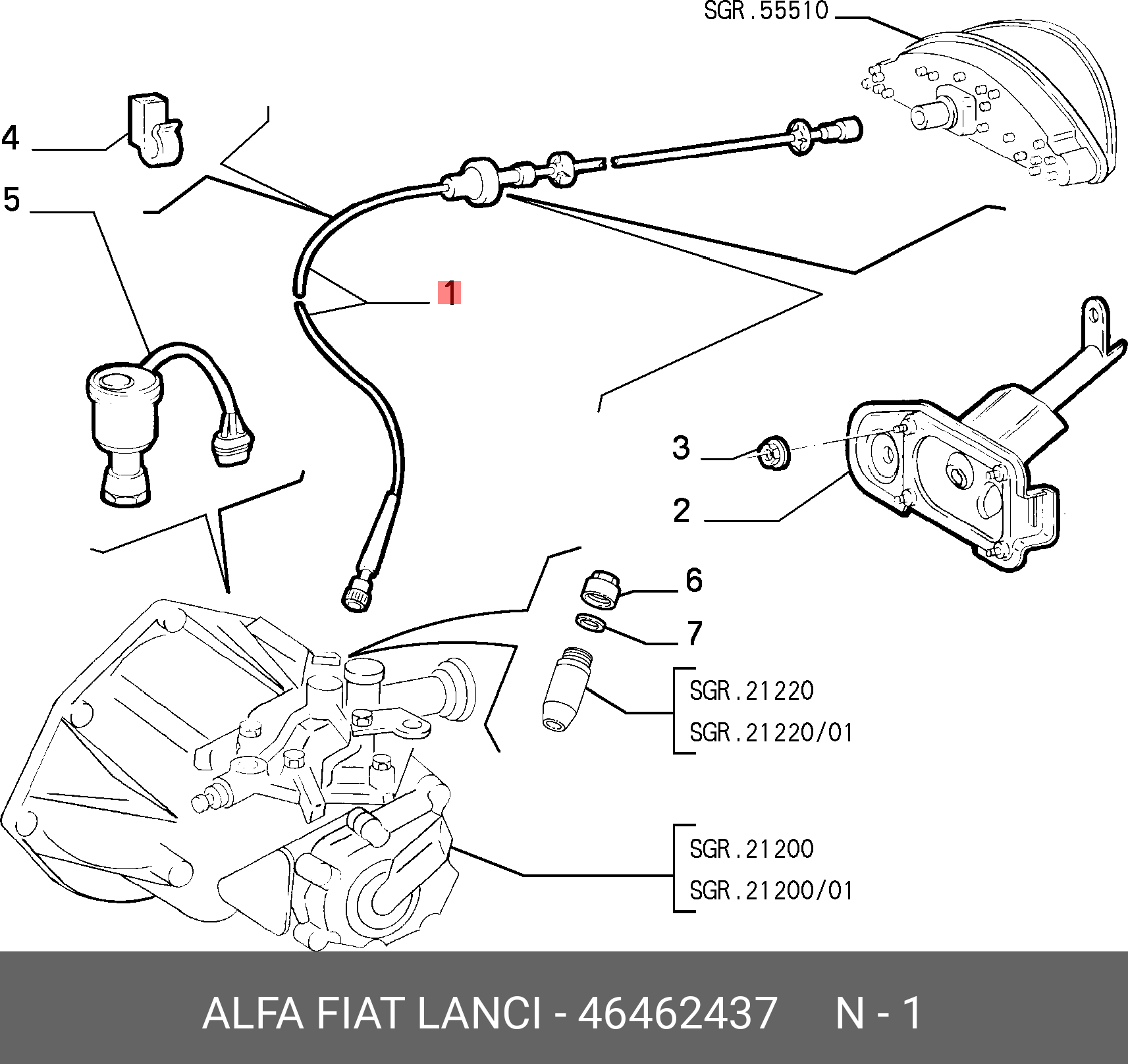 SGR.55510

4

5

1

3

2

6

7

SGR.21220
SGR.21220/01

SGR.21200
SGR.21200/01

ALFA FIAT LANCI - 46462437 N - 1