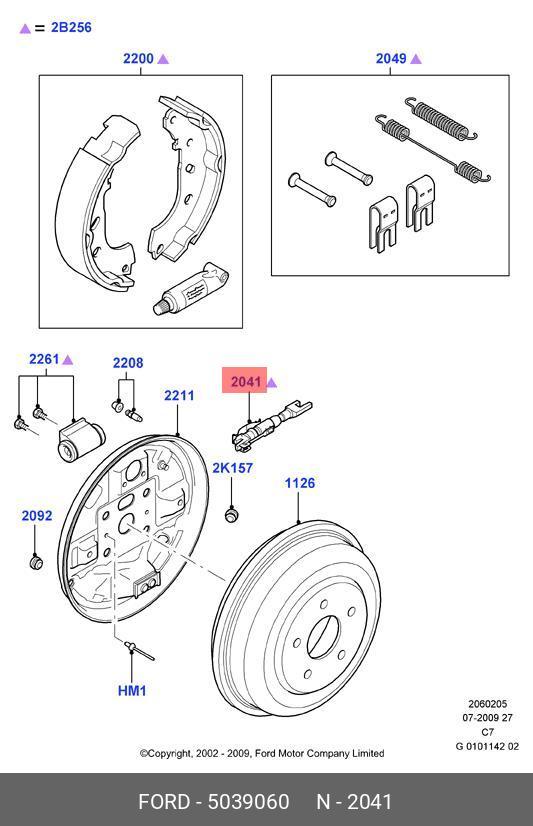 ▲ = 2B256

2200 ▲

2049 ▲

2261 ▲

2208

2211

2041 ▲

2K157

1126

2092

HM1

2060205
07-2009 27
C7
G 0101142 02

©Copyright, 2002 - 2009, Ford Motor Company Limited

FORD - 5039060 N - 2041