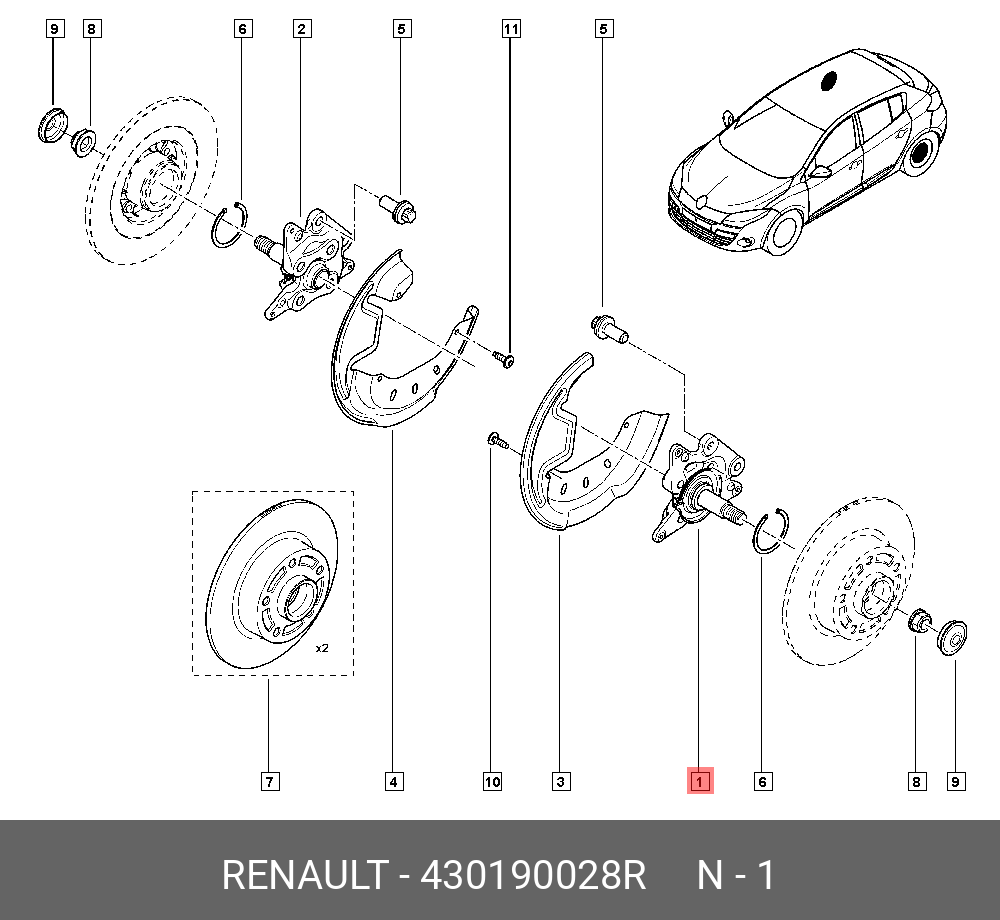 9 8 6 2 5 11 5

x2

7 4 10 3 1 6 8 9

RENAULT - 430190028R N - 1