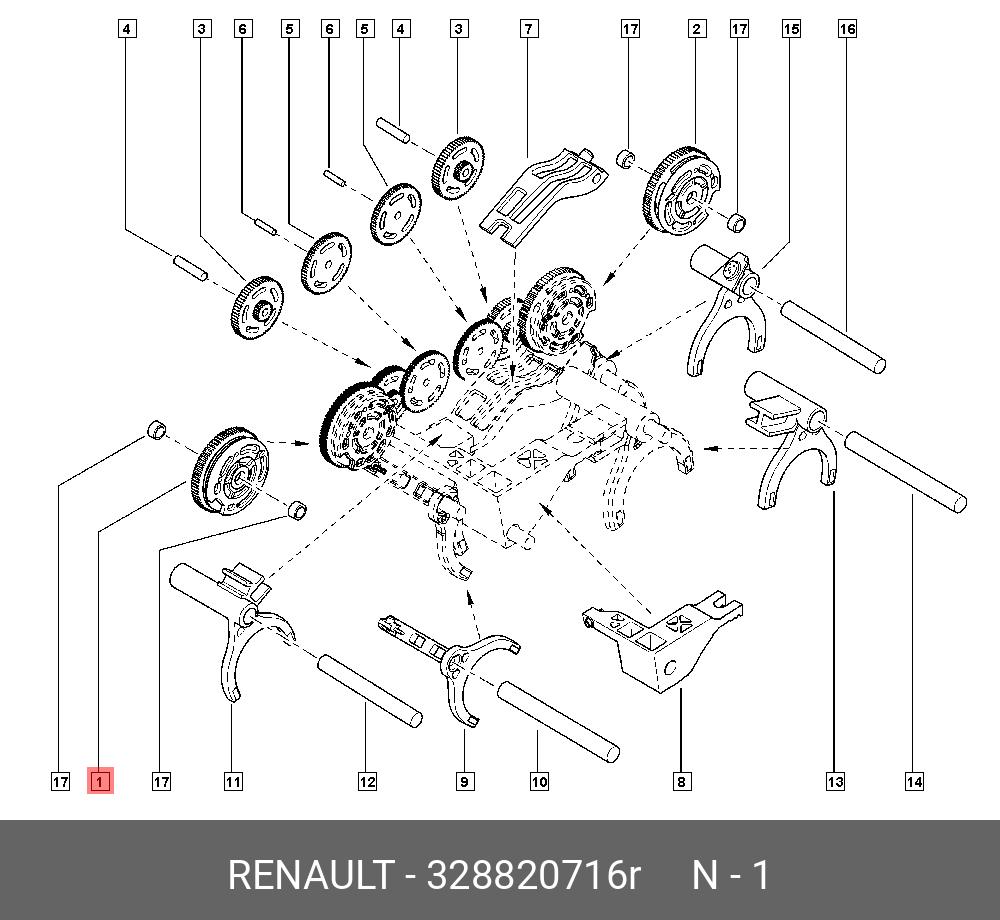 4 3 6 5 6 5 4 3 7 17 2 17 15 16

17 1 17 11 12 9 10 8 13 14

RENAULT - 328820716r N - 1