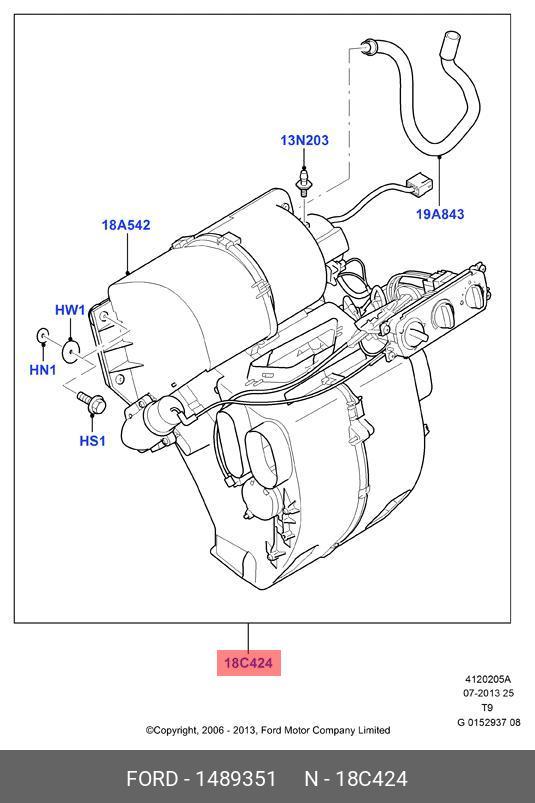 13N203

19A843

18A542

HW1

HN1

HS1

18C424

4120205A
07-2013 25
T9
G 0152937 08

©Copyright, 2006 - 2013, Ford Motor Company Limited

FORD - 1489351 N - 18C424