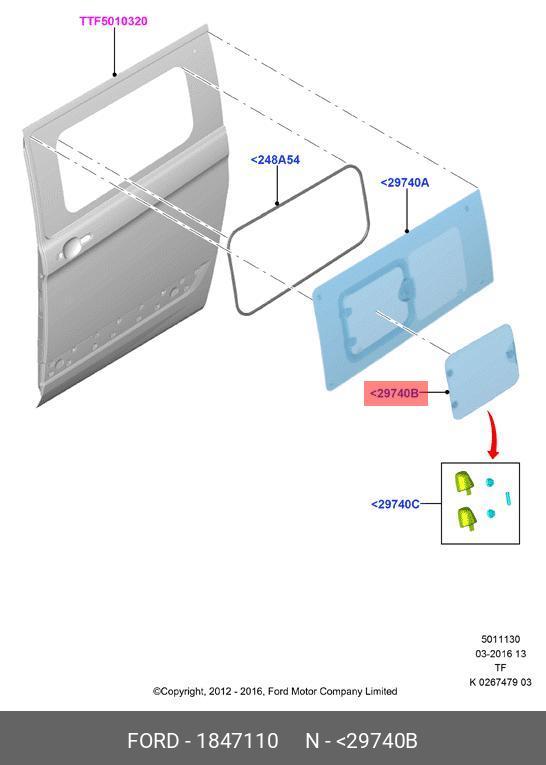 TTF5010320

<248A54

<29740A

<29740B

<29740C

5011130
03-2016 13
TF
K 0267479 03

©Copyright, 2012 - 2016, Ford Motor Company Limited

FORD - 1847110 N - <29740B