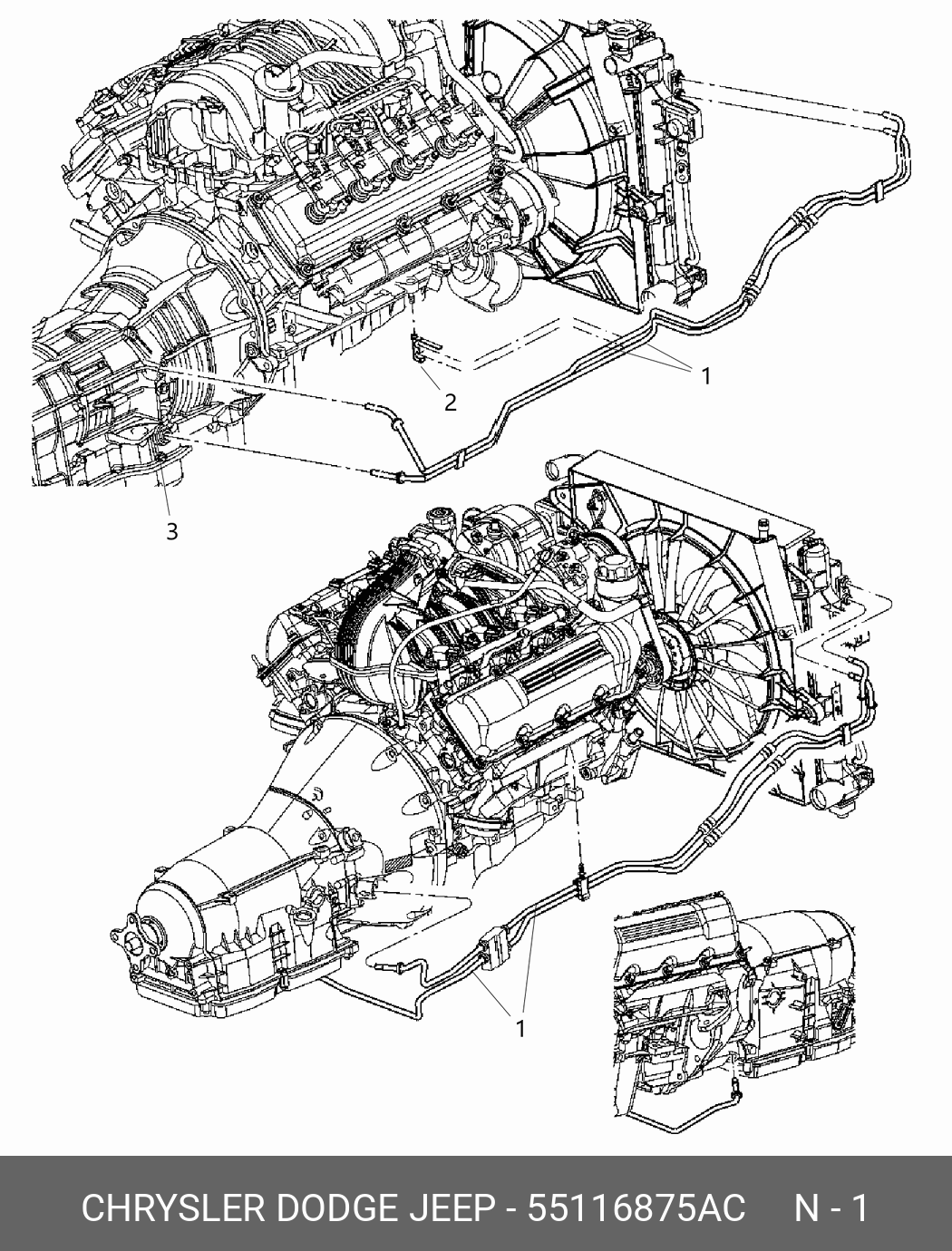 1

2

3

1

CHRYSLER DODGE JEEP - 55116875AC N - 1