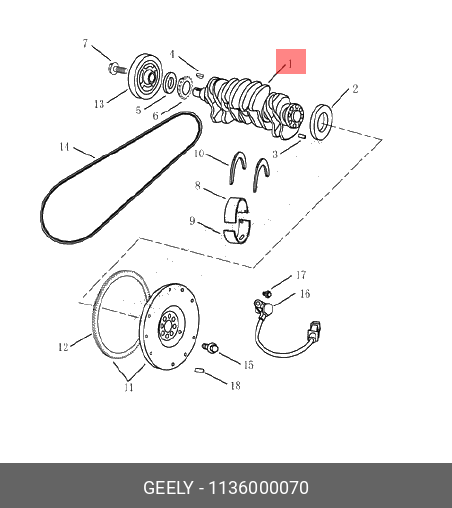 7
4
1
2
13
5
6
14
10
3
8
9
17
16
12
15
11
18

GEELY - 1136000070