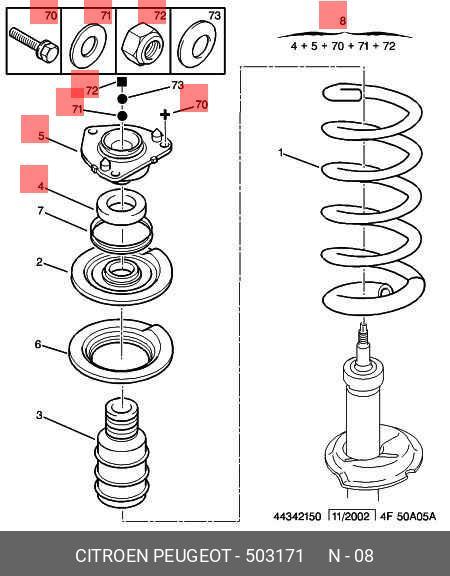 70 71 72 73

8

4 + 5 + 70 + 71 + 72

72
73
71
70

5

4

7

2

6

3

1

44342150 11/2002 4F 50A05A

CITROEN PEUGEOT - 503171 N - 08